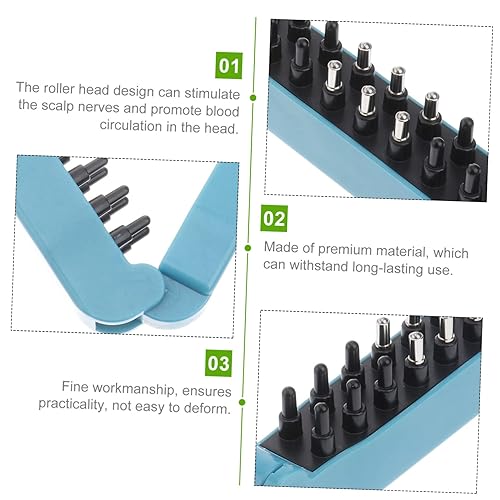 01

The roller head design can stimulate the scalp nerves and promote blood circulation in the head.

02

Made of premium material, which can withstand long-lasting use.

03

Fine workmanship, ensures practicality, not easy to deform.