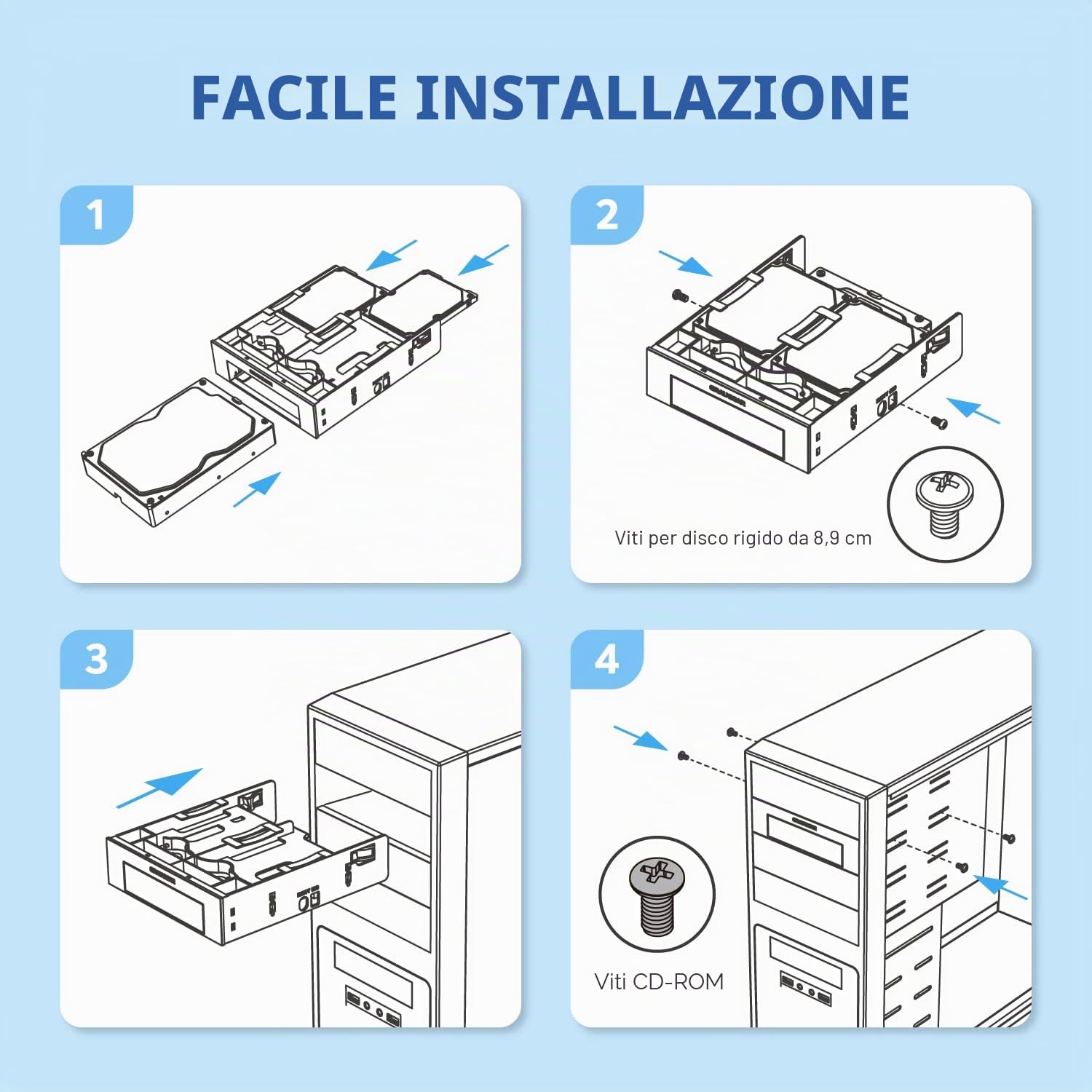 FACILE INSTALLAZIONE

1

2

Viti per disco rigido da 8,9 cm

3

4

Viti CD-ROM