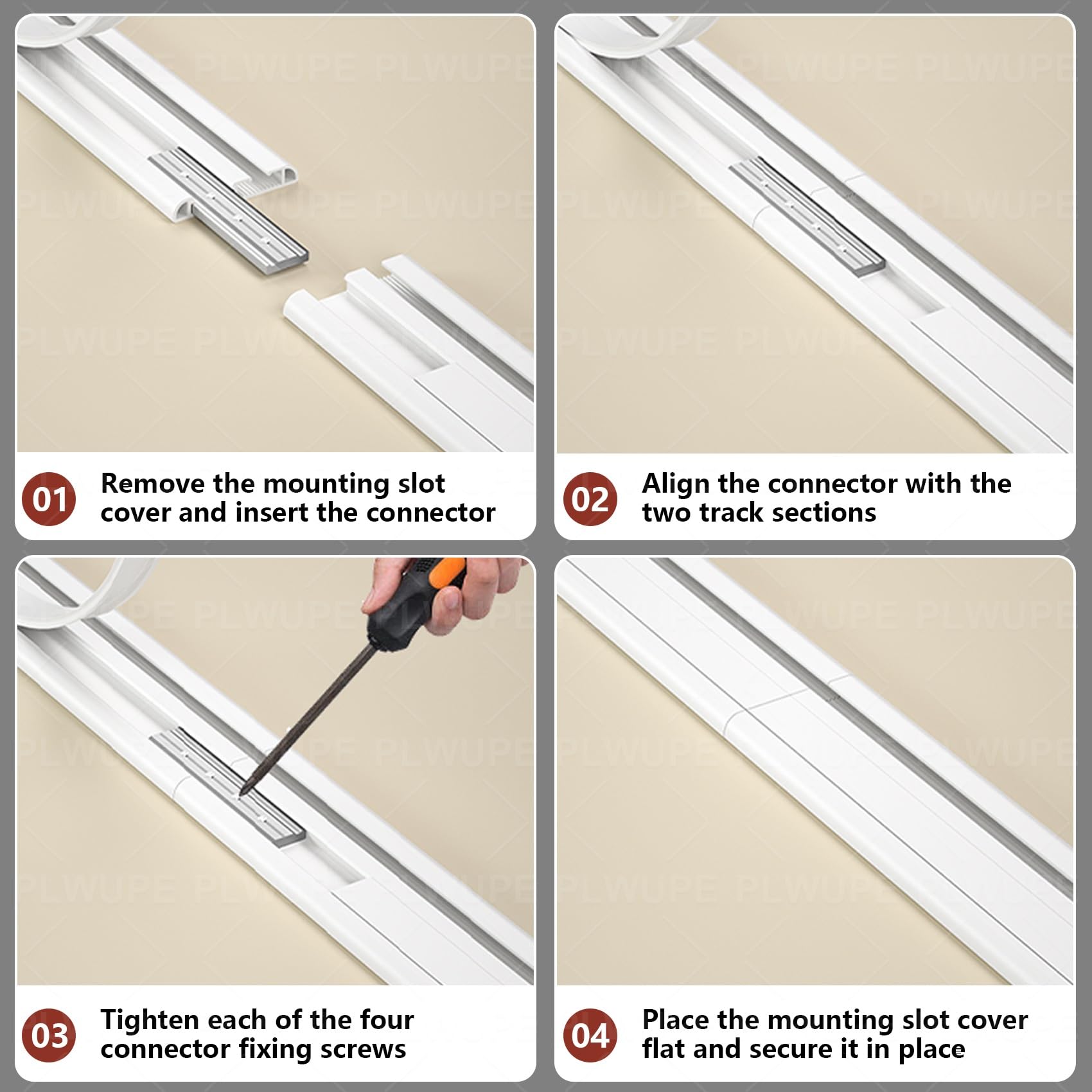 PLWUPE PLWUPE

01 Remove the mounting slot cover and insert the connector

02 Align the connector with the two track sections

03 Tighten each of the four connector fixing screws

04 Place the mounting slot cover flat and secure it in place