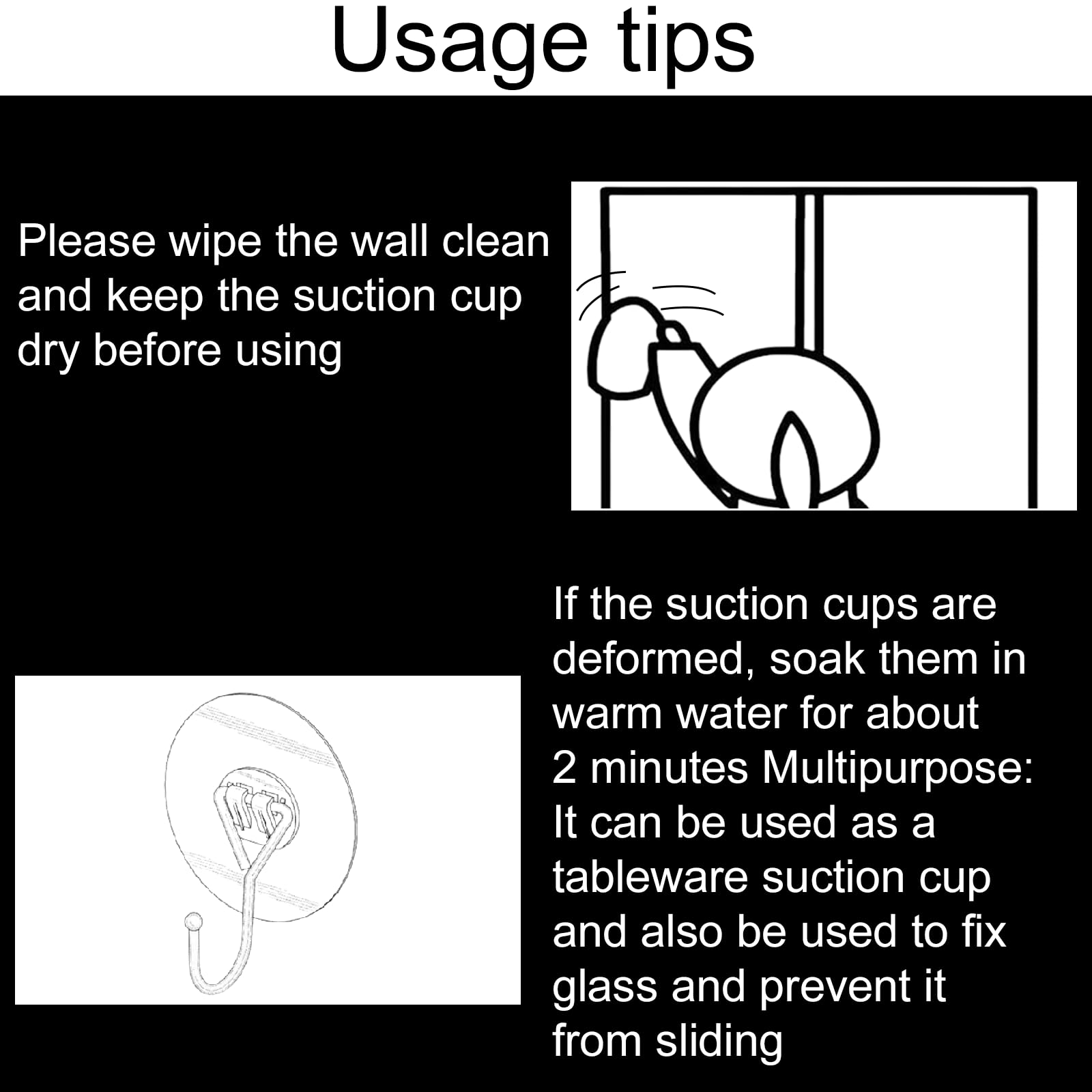 Usage tips

Please wipe the wall clean and keep the suction cup dry before using

If the suction cups are deformed, soak them in warm water for about 2 minutes Multipurpose: It can be used as a tableware suction cup and also be used to fix glass and prevent it from sliding