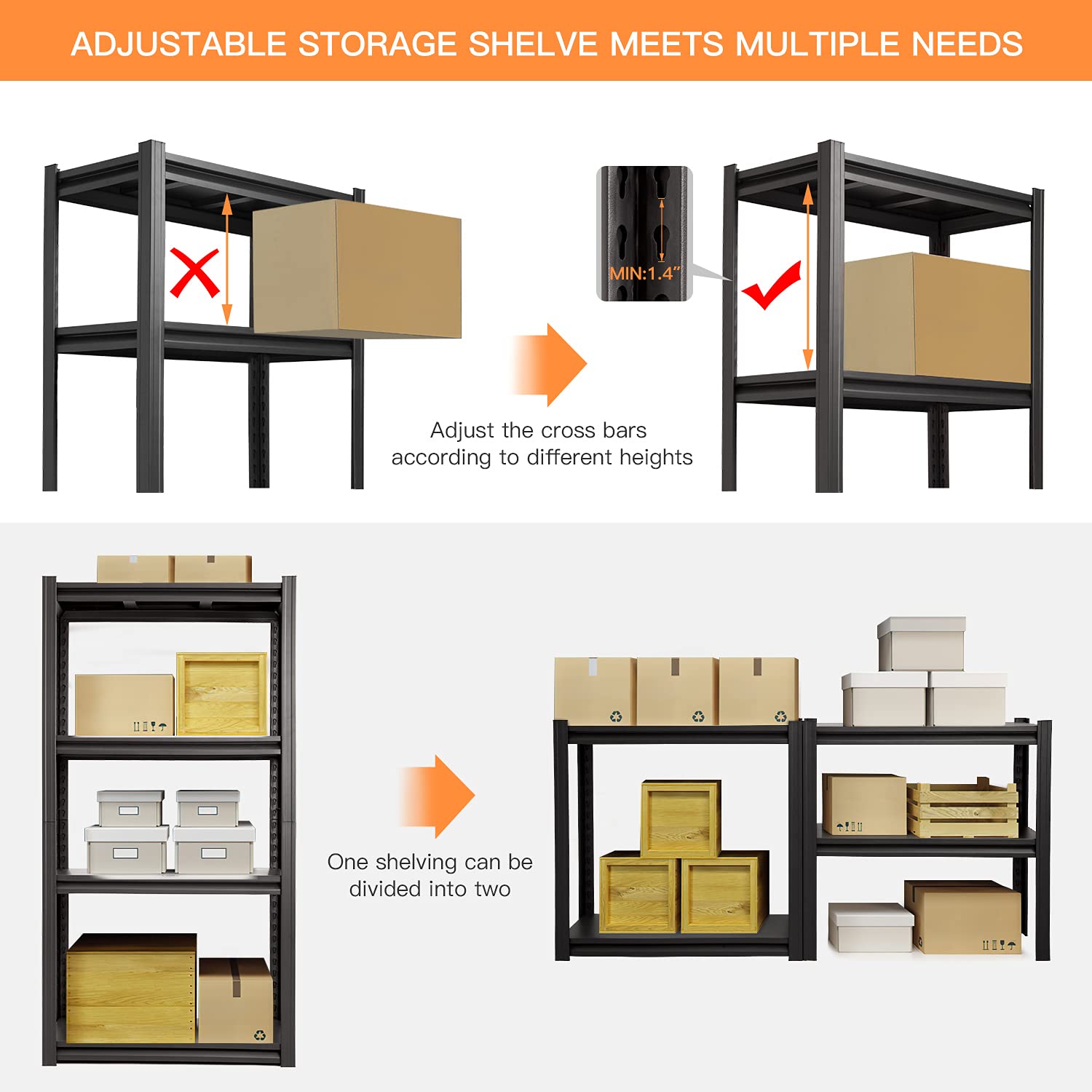 ADJUSTABLE STORAGE SHELVE MEETS MULTIPLE NEEDS

MIN:1.4"

Adjust the cross bars according to different heights

One shelving can be divided into two