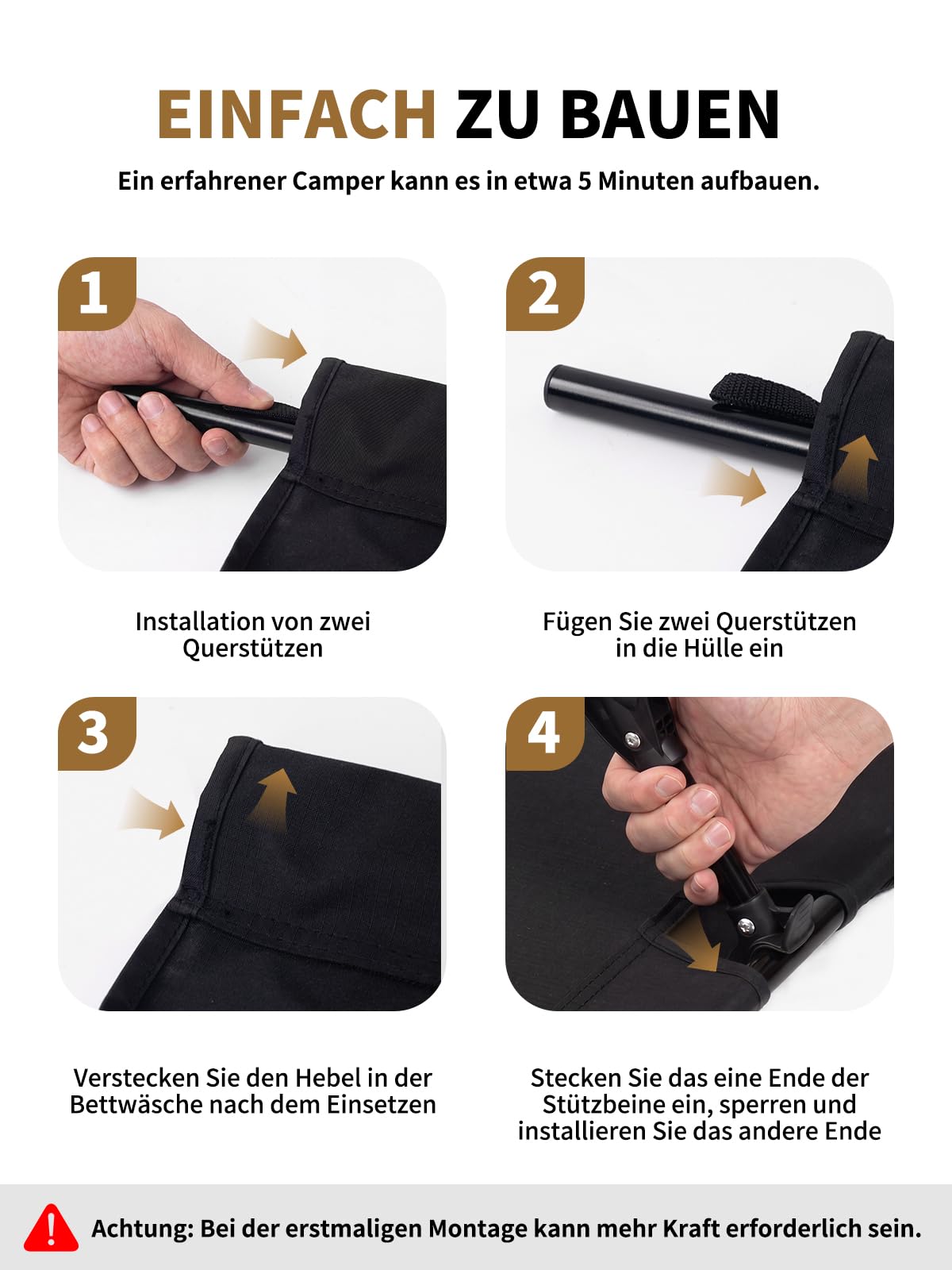 EINFACH ZU BAUEN

Ein erfahrener Camper kann es in etwa 5 Minuten aufbauen.

1

Installation von zwei Querstützen

2

Fügen Sie zwei Querstützen in die Hülle ein

3

Verstecken Sie den Hebel in der Bettwäsche nach dem Einsetzen

4

Stecken Sie das eine Ende der Stützbeine ein, sperren und installieren Sie das andere Ende

Achtung: Bei der erstmaligen Montage kann mehr Kraft erforderlich sein.