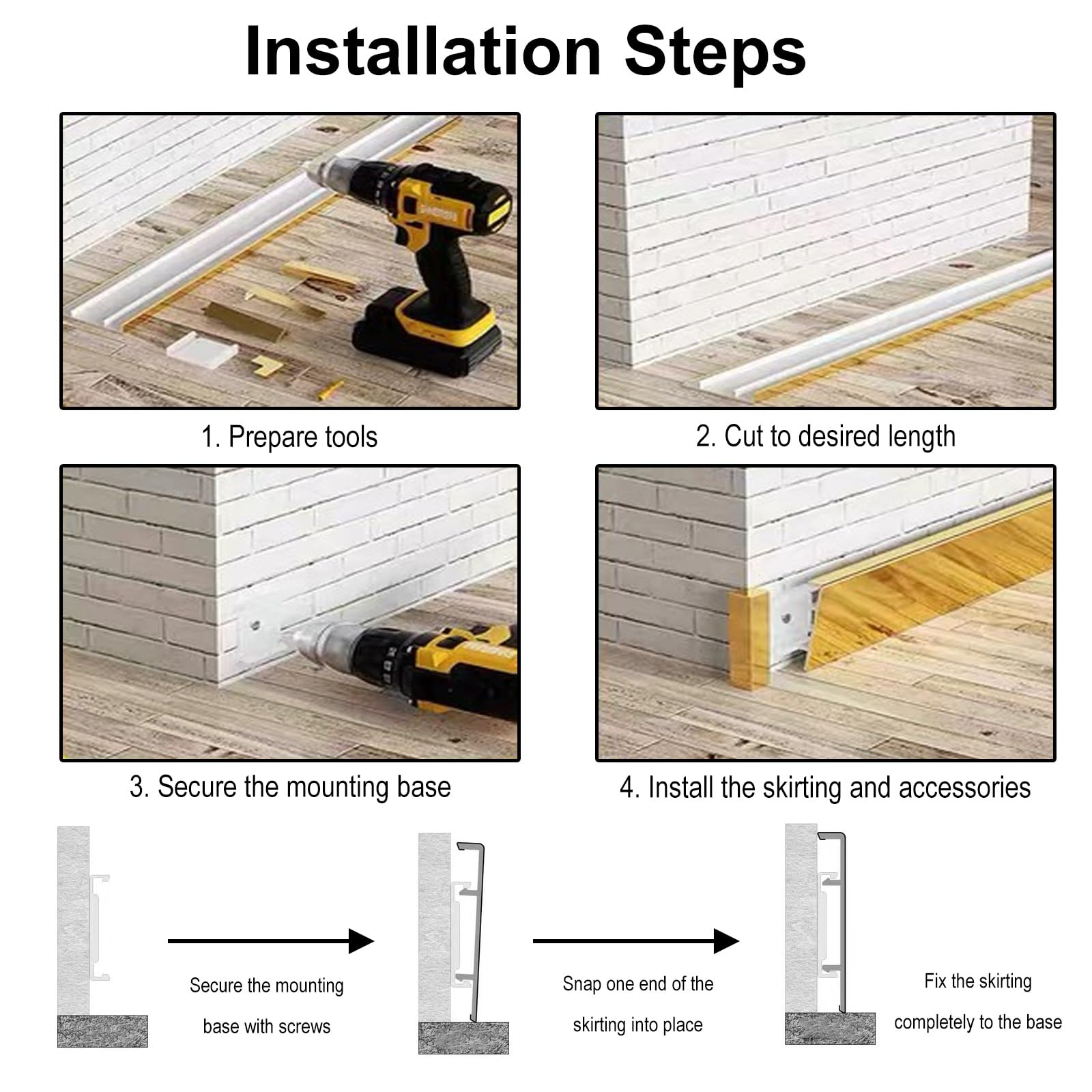 Installation Steps

1. Prepare tools

2. Cut to desired length

3. Secure the mounting base

4. Install the skirting and accessories

Secure the mounting base with screws

Snap one end of the skirting into place

Fix the skirting completely to the base