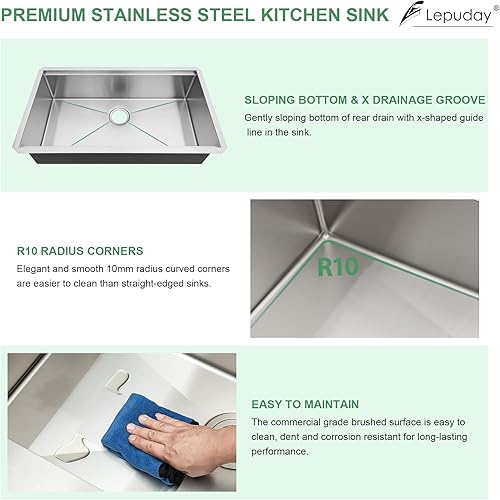 PREMIUM STAINLESS STEEL KITCHEN SINK

Lepuday®

SLOPING BOTTOM & X DRAINAGE GROOVE

Gently sloping bottom of rear drain with x-shaped guide line in the sink.

R10 RADIUS CORNERS

Elegant and smooth 10mm radius curved corners are easier to clean than straight-edged sinks.

R10

EASY TO MAINTAIN

The commercial grade brushed surface is easy to clean, dent and corrosion resistant for long-lasting performance.