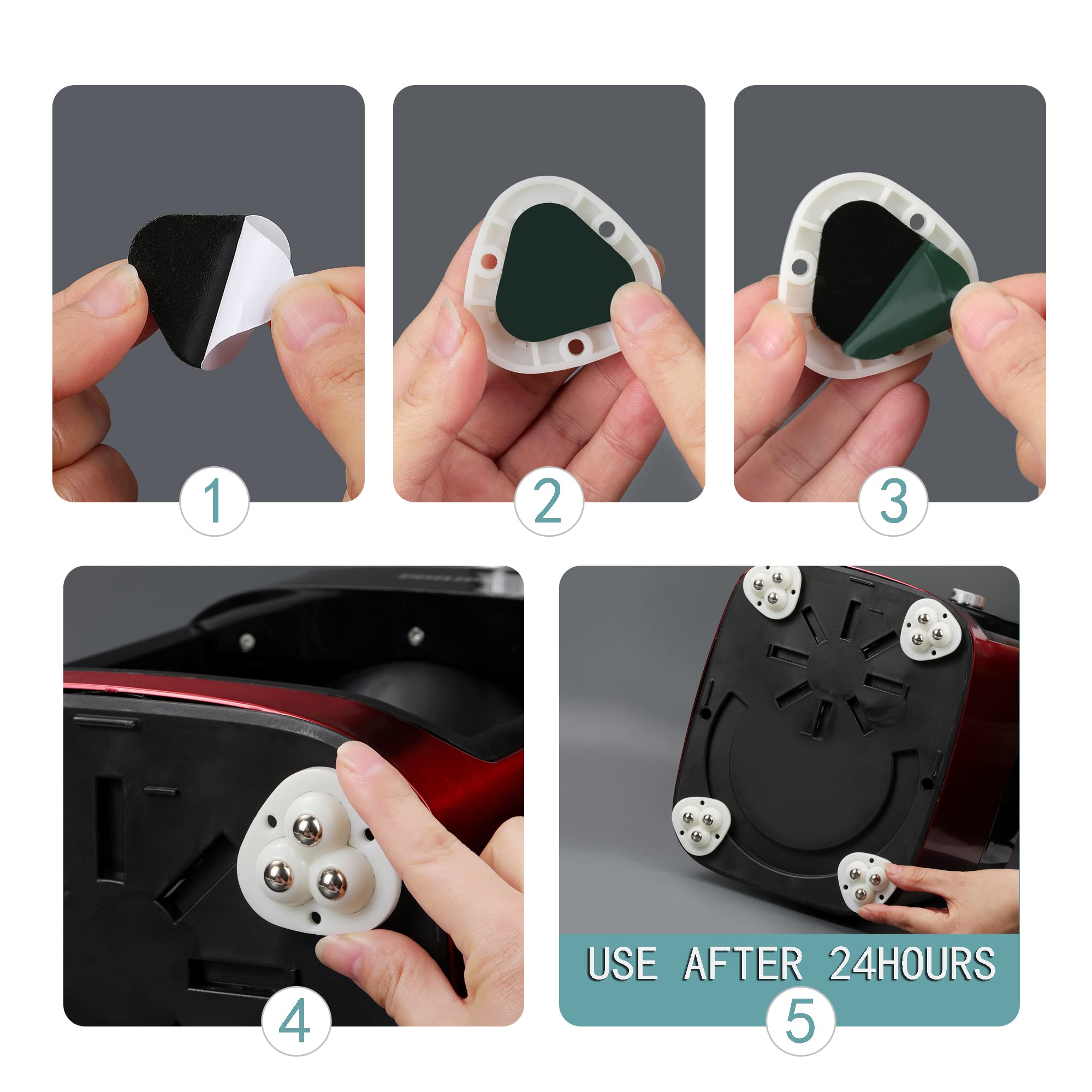 1

2

3

4

USE AFTER 24HOURS

5