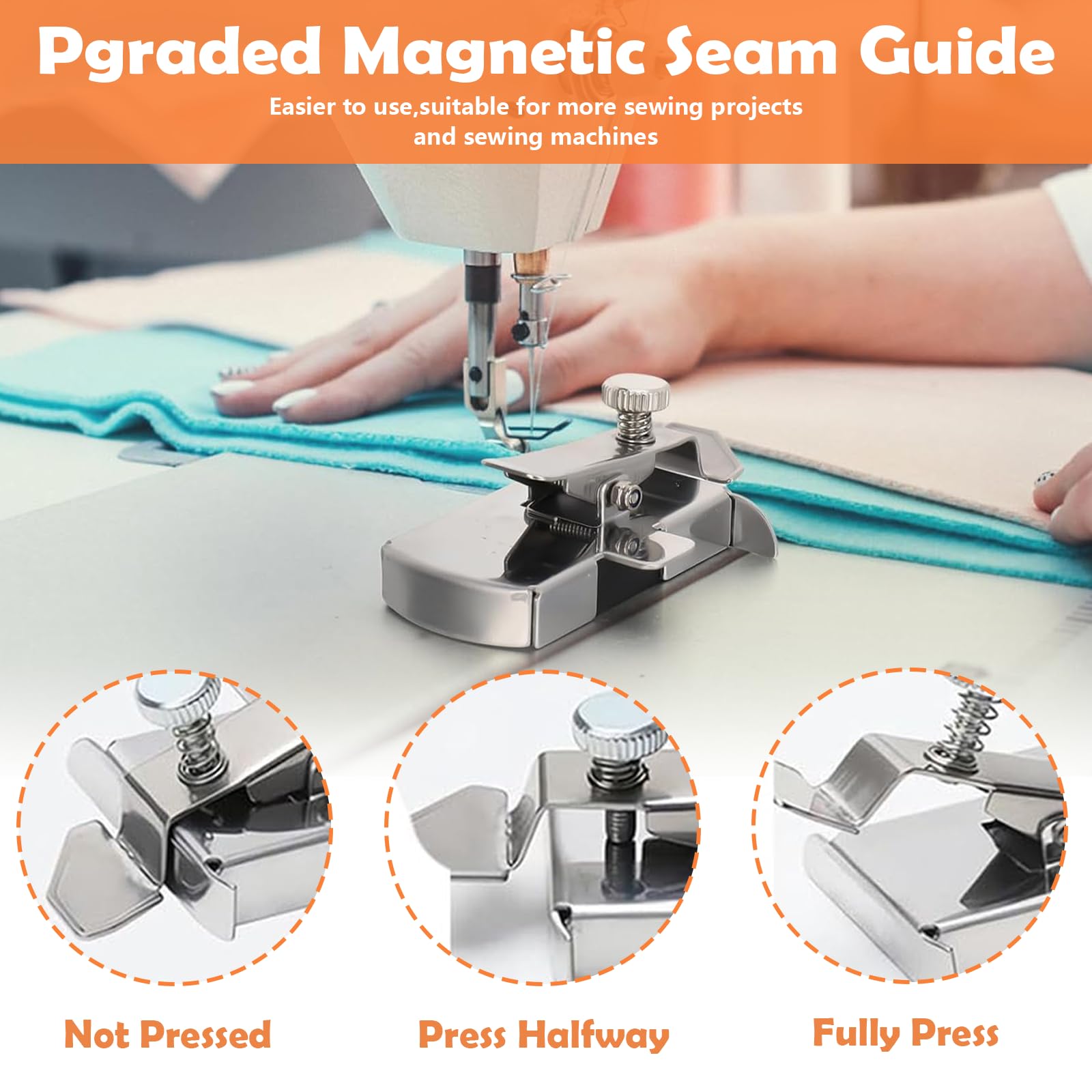 Pgraded Magnetic Seam Guide

Easier to use,suitable for more sewing projects and sewing machines

Not Pressed

Press Halfway

Fully Press