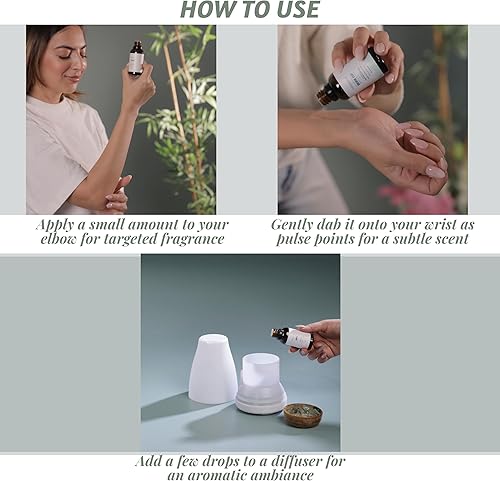 HOW TO USE

Apply a small amount to your elbow for targeted fragrance

Gently dab it onto your wrist as pulse points for a subtle scent

Add a few drops to a diffuser for an aromatic ambiance