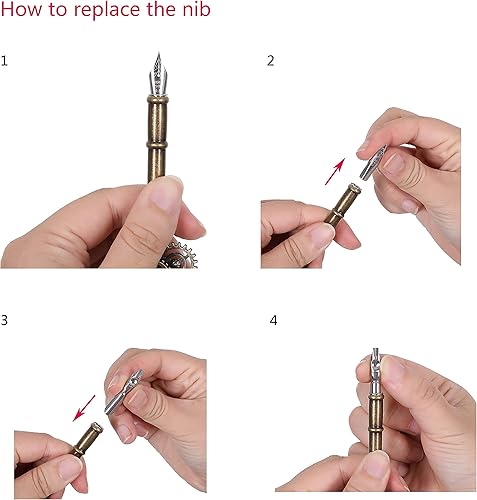 How to replace the nib

1

2

3

4