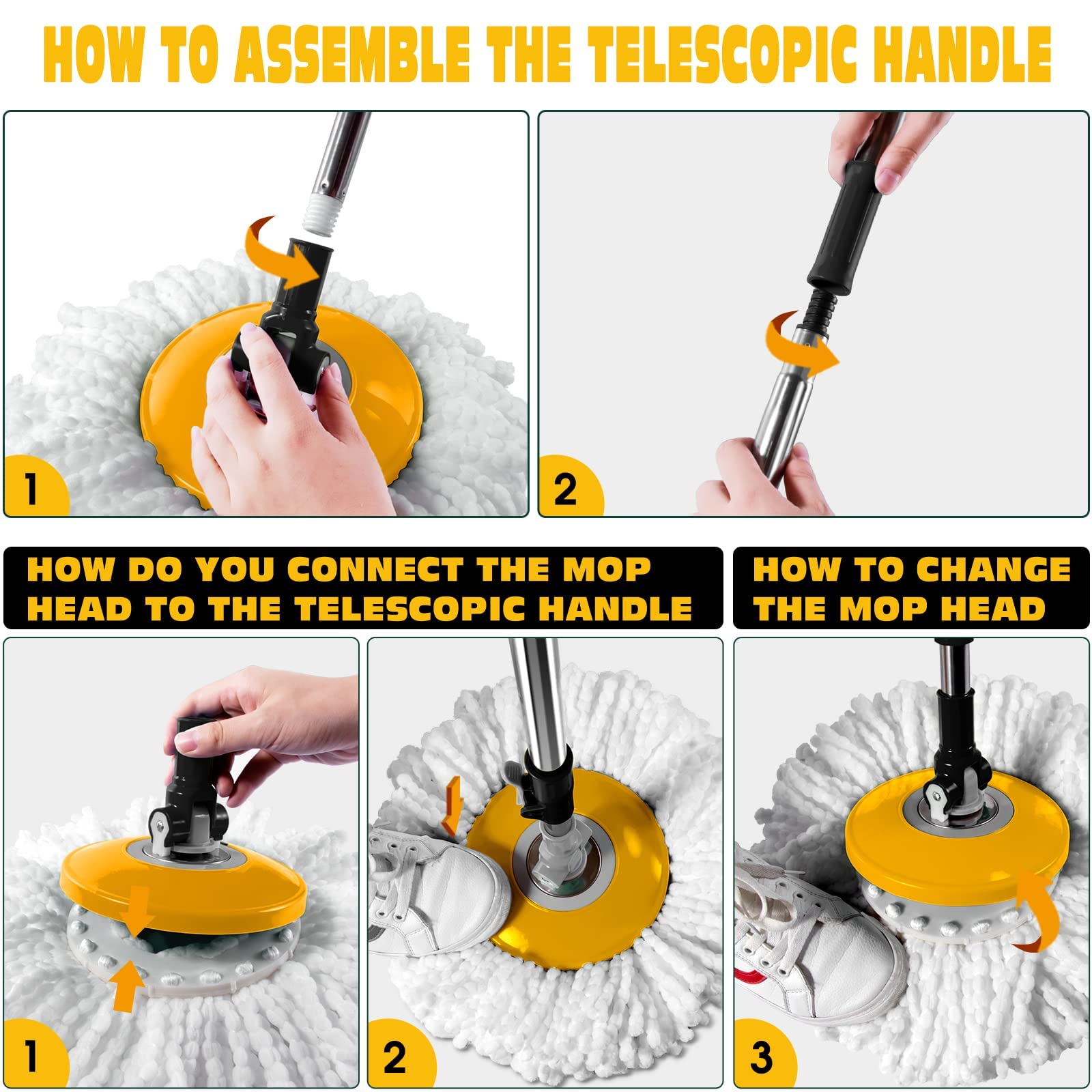 HOW TO ASSEMBLE THE TELESCOPIC HANDLE

1

2

HOW DO YOU CONNECT THE MOP HEAD TO THE TELESCOPIC HANDLE

HOW TO CHANGE THE MOP HEAD

1

2

3