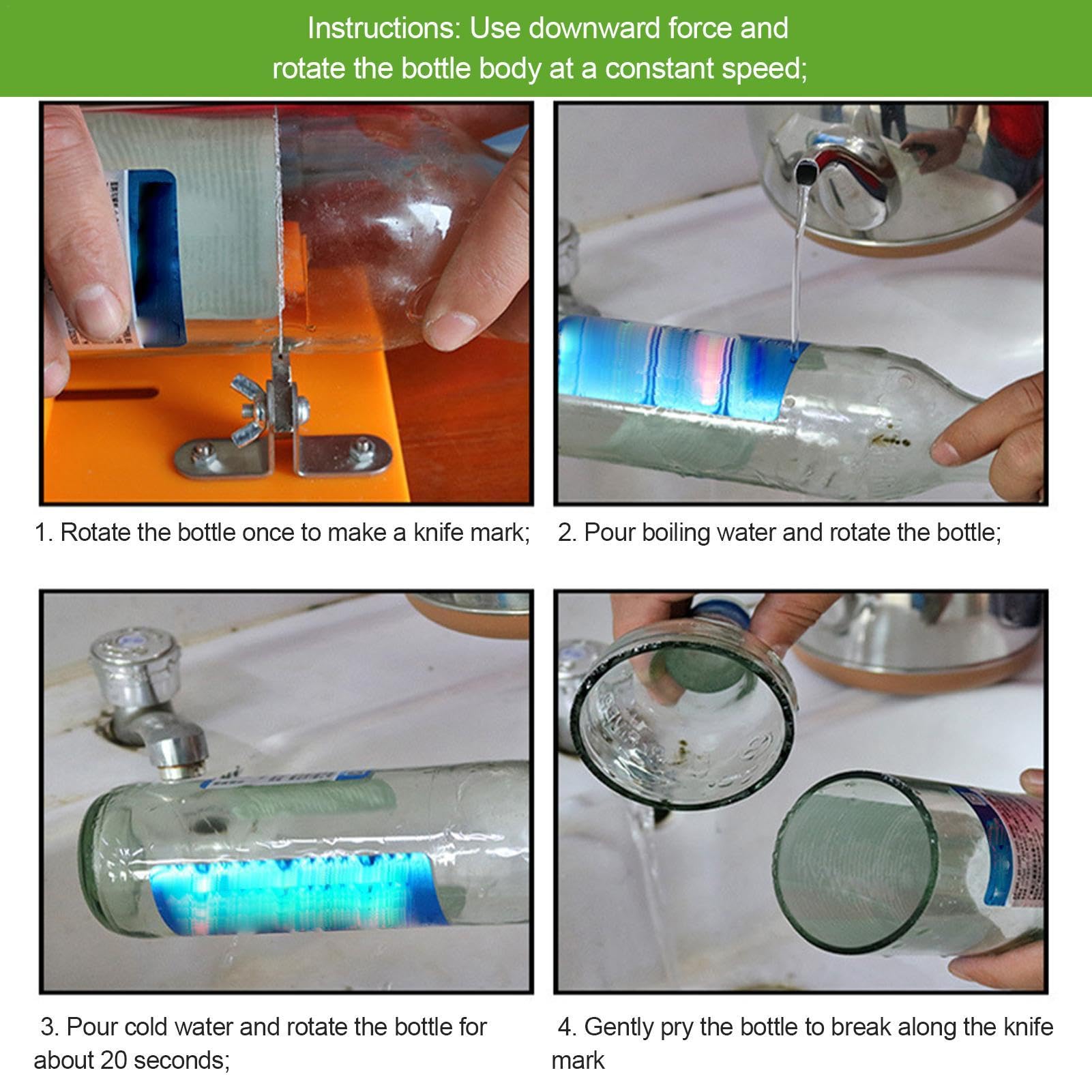 Instructions: Use downward force and rotate the bottle body at a constant speed;

1. Rotate the bottle once to make a knife mark;

2. Pour boiling water and rotate the bottle;

3. Pour cold water and rotate the bottle for about 20 seconds;

4. Gently pry the bottle to break along the knife mark