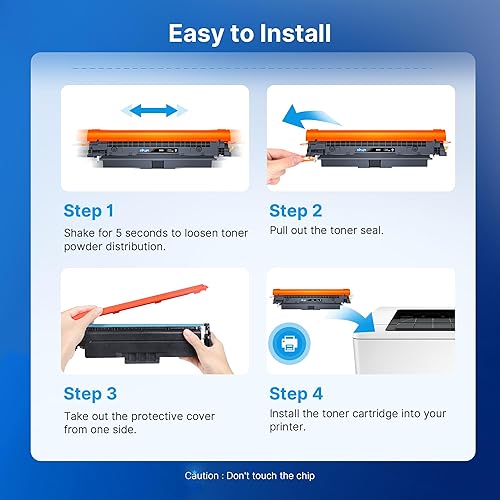 Easy to Install

Step 1
Shake for 5 seconds to loosen toner powder distribution.

Step 2
Pull out the toner seal.

Step 3
Take out the protective cover from one side.

Step 4
Install the toner cartridge into your printer.

Caution : Don't touch the chip