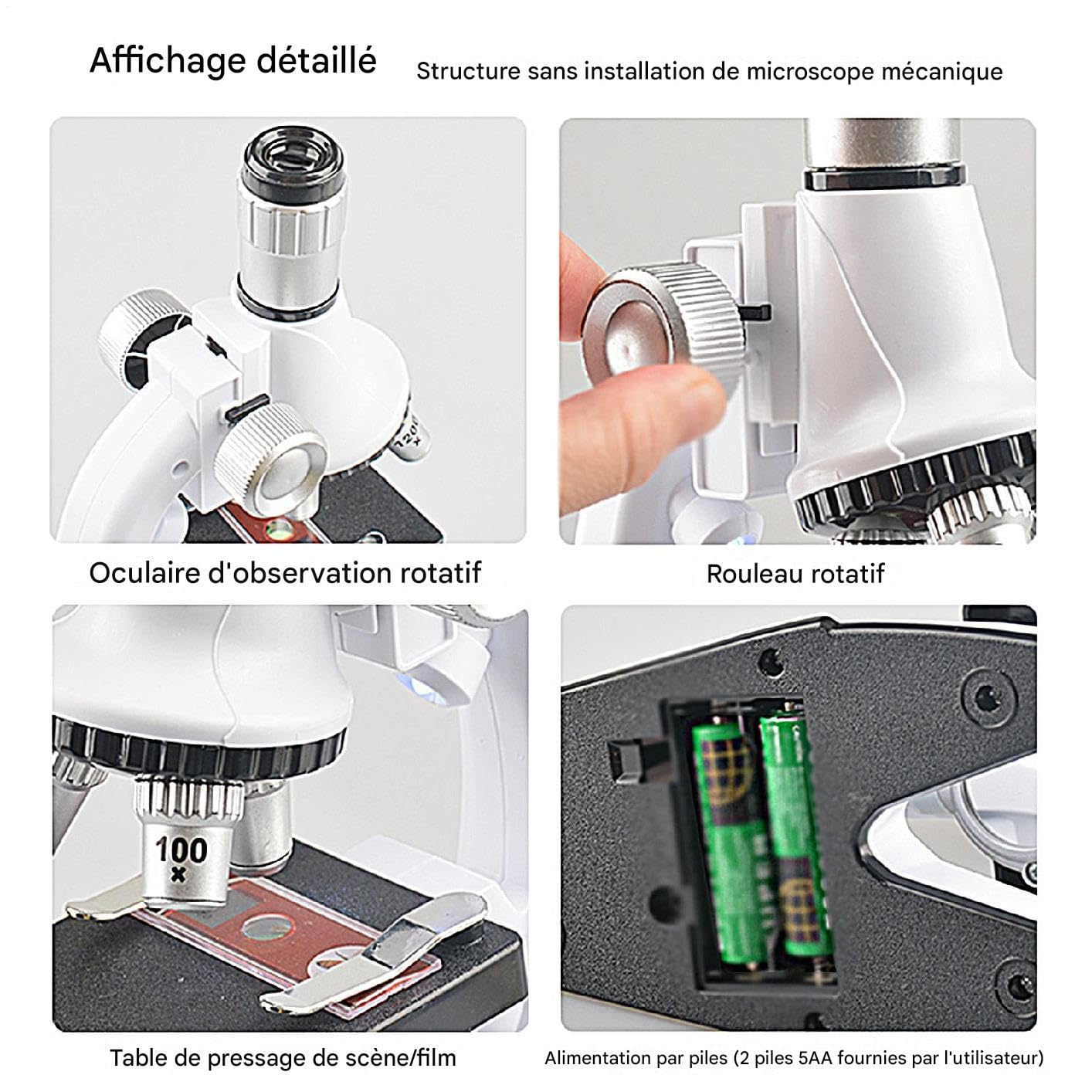 Affichage détaillé

Structure sans installation de microscope mécanique

1200
×

Oculaire d'observation rotatif

Rouleau rotatif

100
×

Table de pressage de scène/film

Alimentation par piles (2 piles 5AA fournies par l'utilisateur)