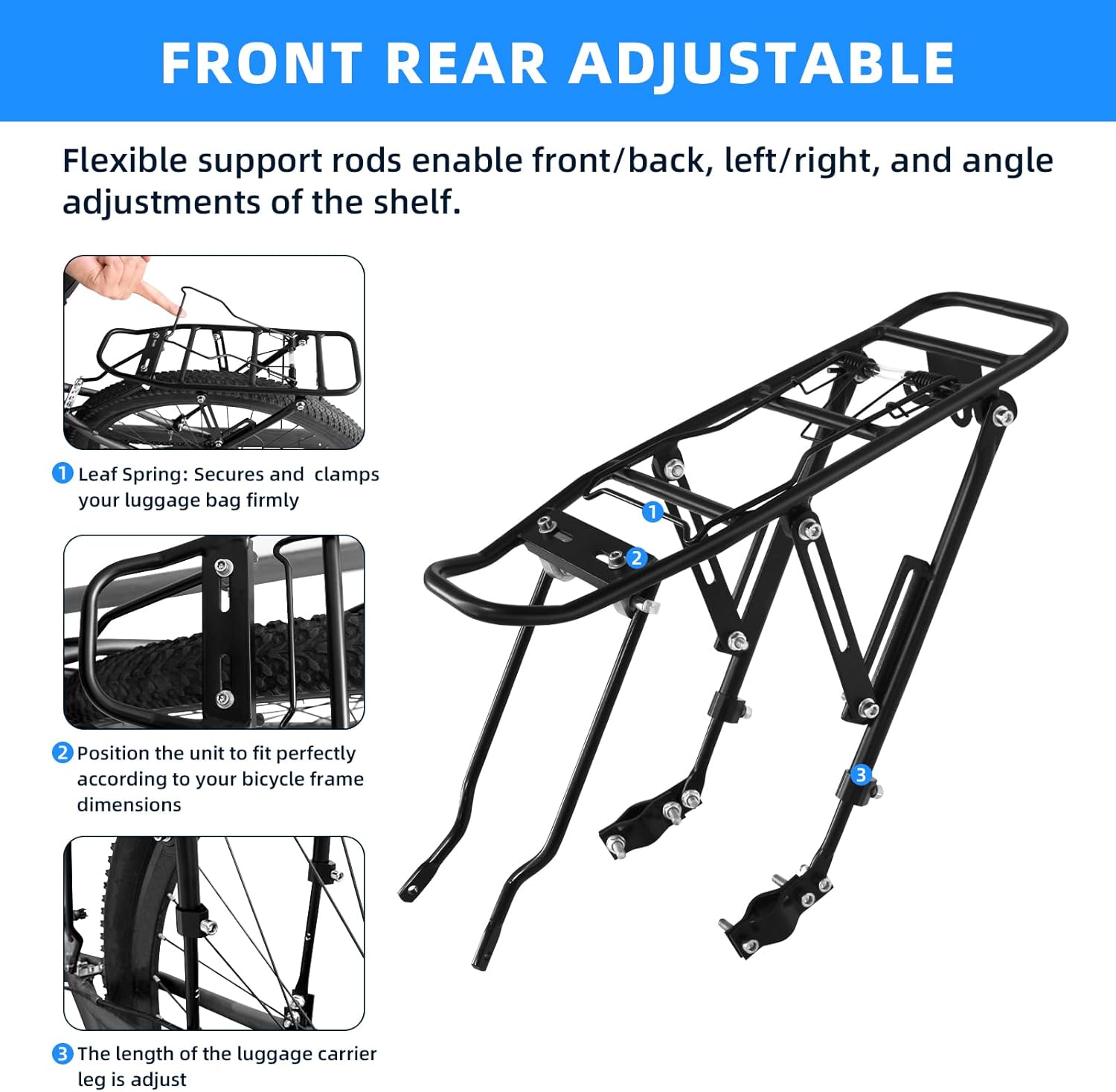 FRONT REAR ADJUSTABLE

Flexible support rods enable front/back, left/right, and angle adjustments of the shelf.

1 Leaf Spring: Secures and clamps your luggage bag firmly

2 Position the unit to fit perfectly according to your bicycle frame dimensions

3 The length of the luggage carrier leg is adjust

1

2

3