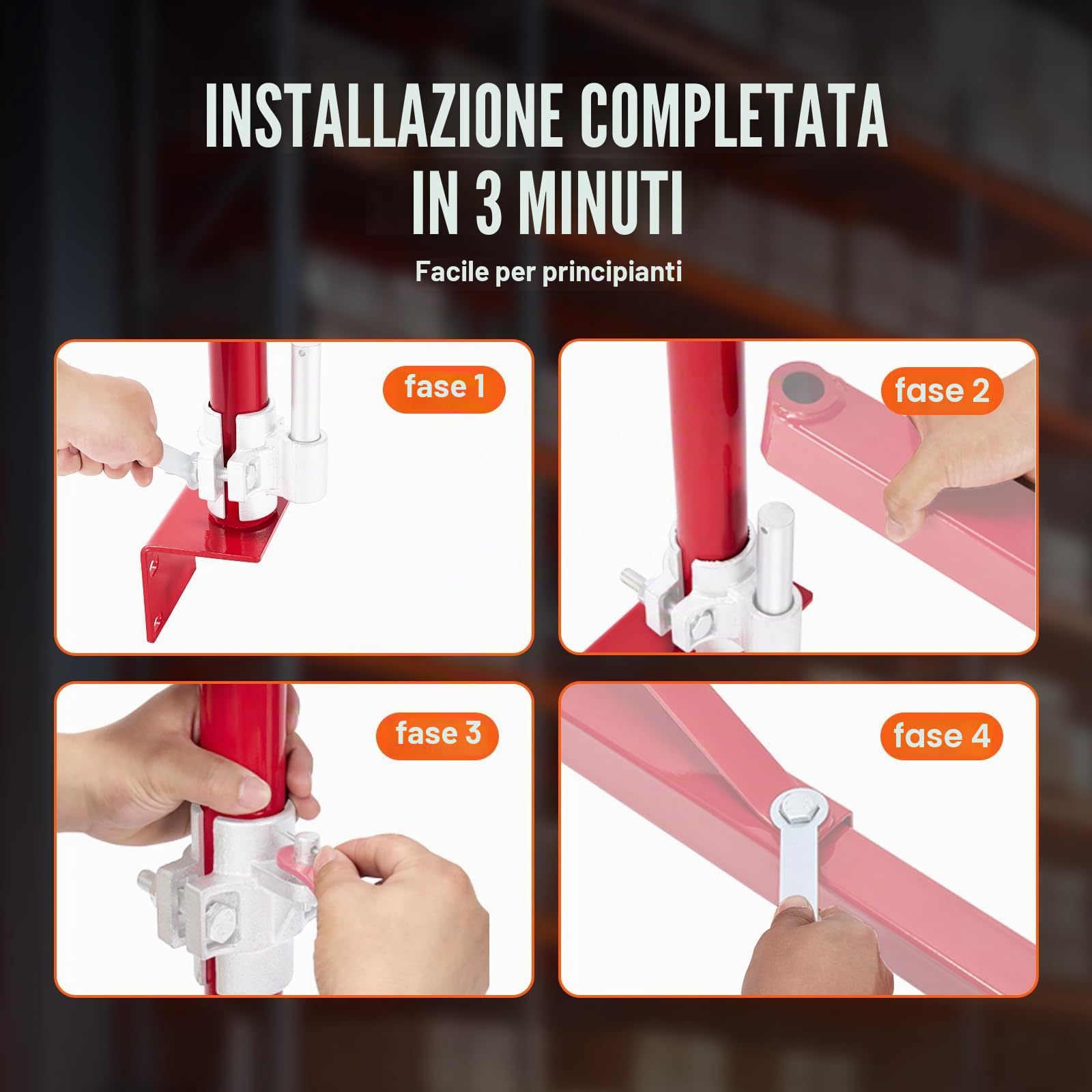 INSTALLAZIONE COMPLETATA IN 3 MINUTI

Facile per principianti

fase 1

fase 2

fase 3

fase 4