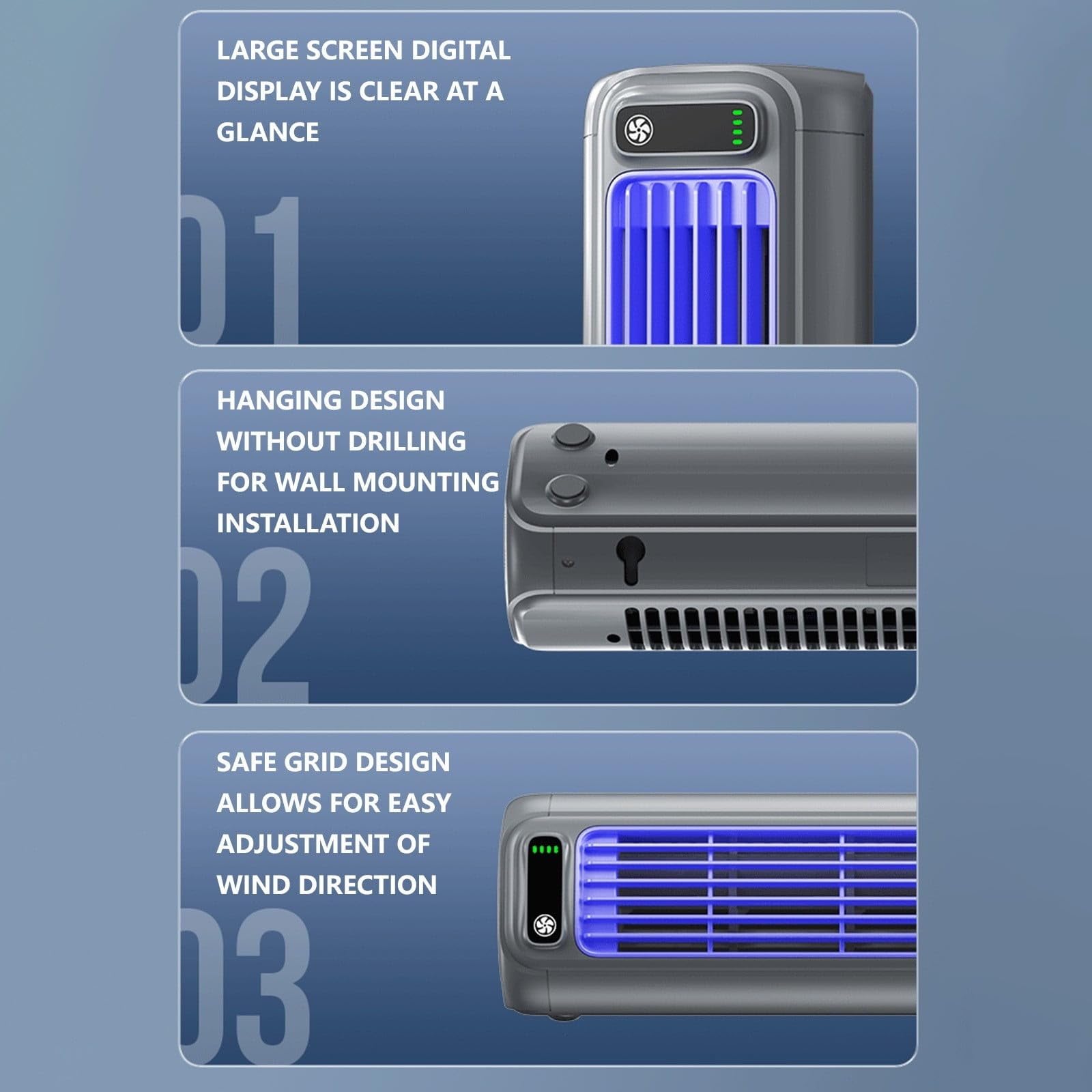 LARGE SCREEN DIGITAL DISPLAY IS CLEAR AT A GLANCE

01

HANGING DESIGN WITHOUT DRILLING FOR WALL MOUNTING INSTALLATION

02

SAFE GRID DESIGN ALLOWS FOR EASY ADJUSTMENT OF WIND DIRECTION

03