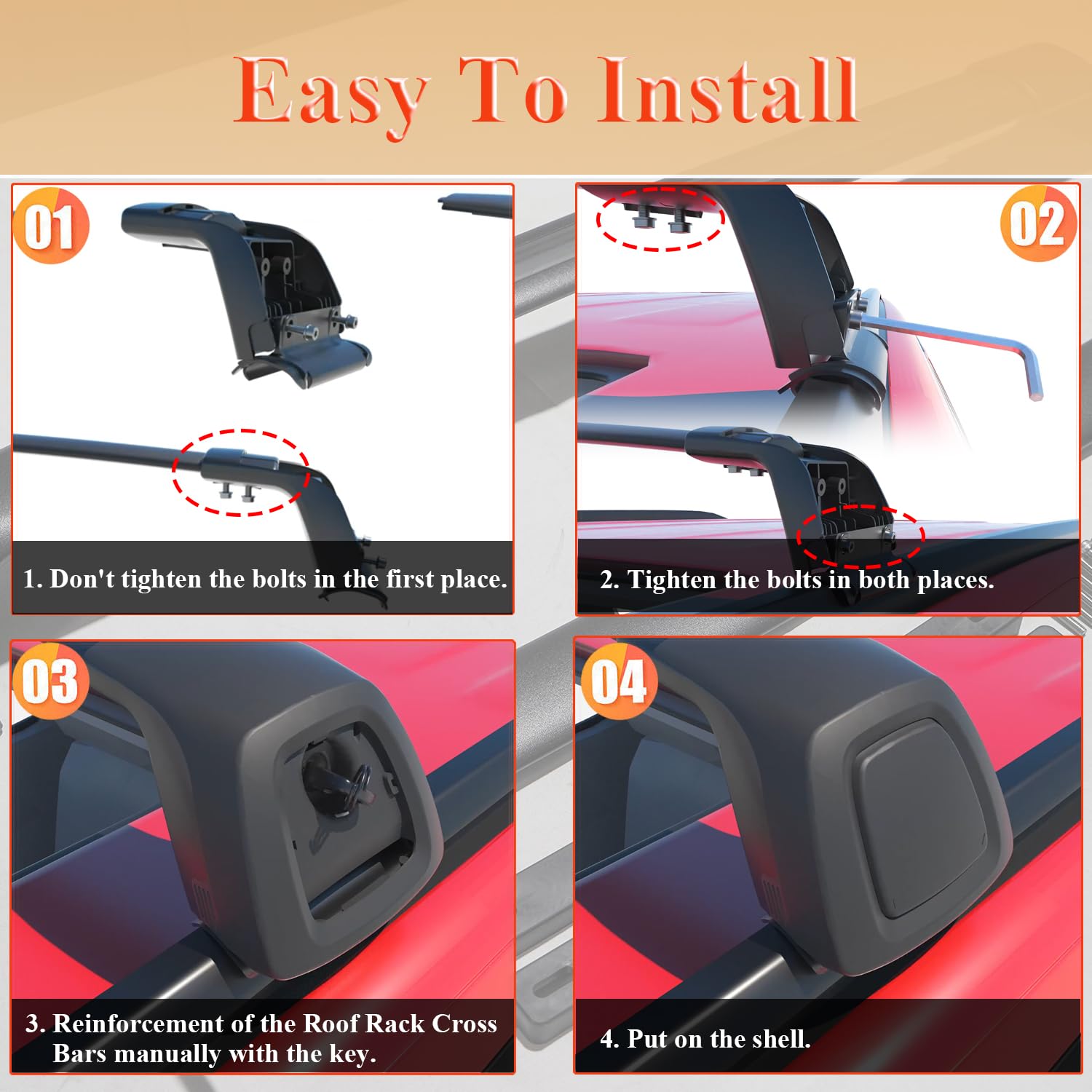 Easy To Install

01

1. Don't tighten the bolts in the first place.

02

2. Tighten the bolts in both places.

03

3. Reinforcement of the Roof Rack Cross Bars manually with the key.

04

4. Put on the shell.