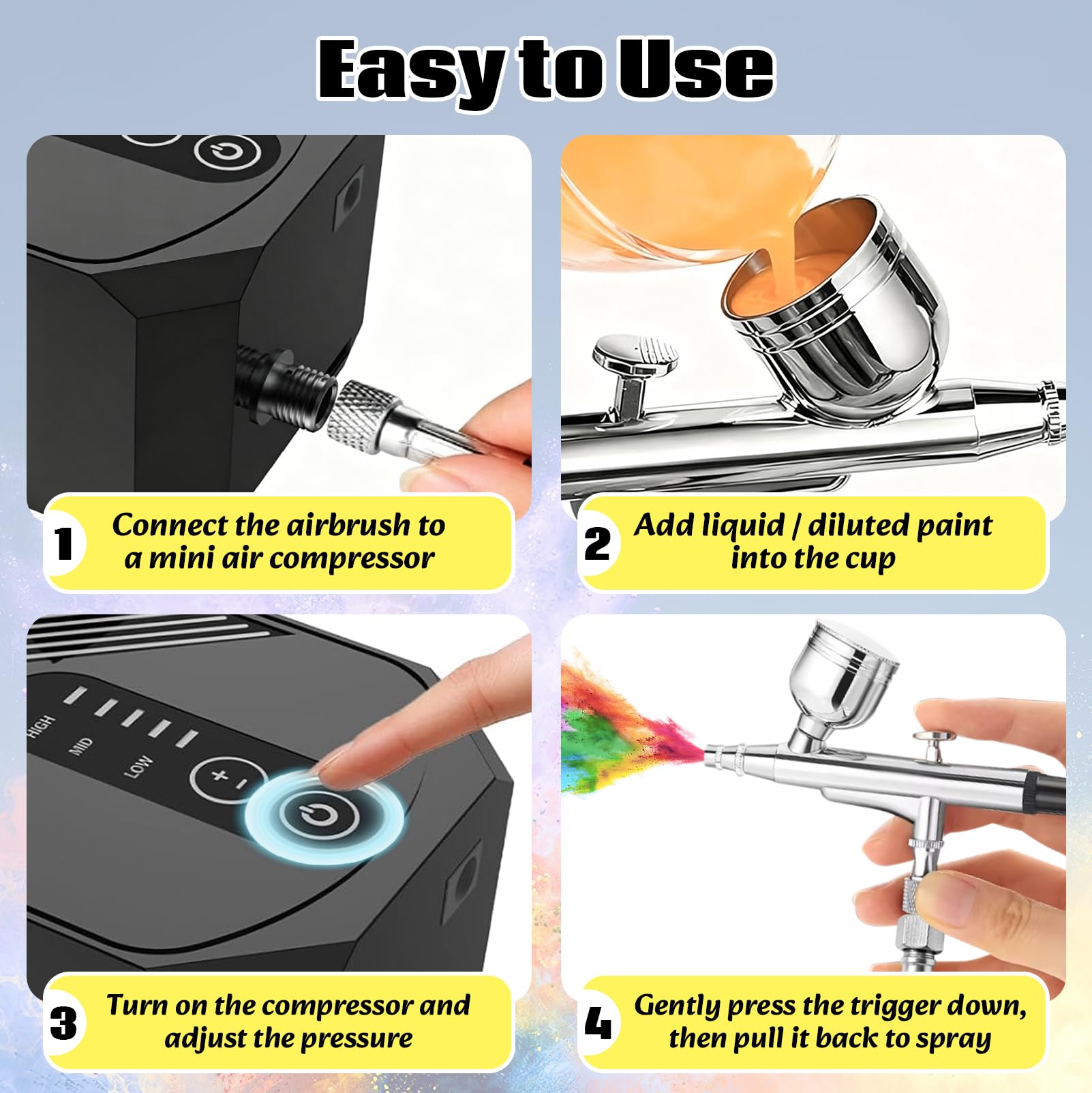 Easy to Use

1 Connect the airbrush to a mini air compressor

2 Add liquid / diluted paint into the cup

HIGH
MID
LOW
+ -

3 Turn on the compressor and adjust the pressure

4 Gently press the trigger down, then pull it back to spray