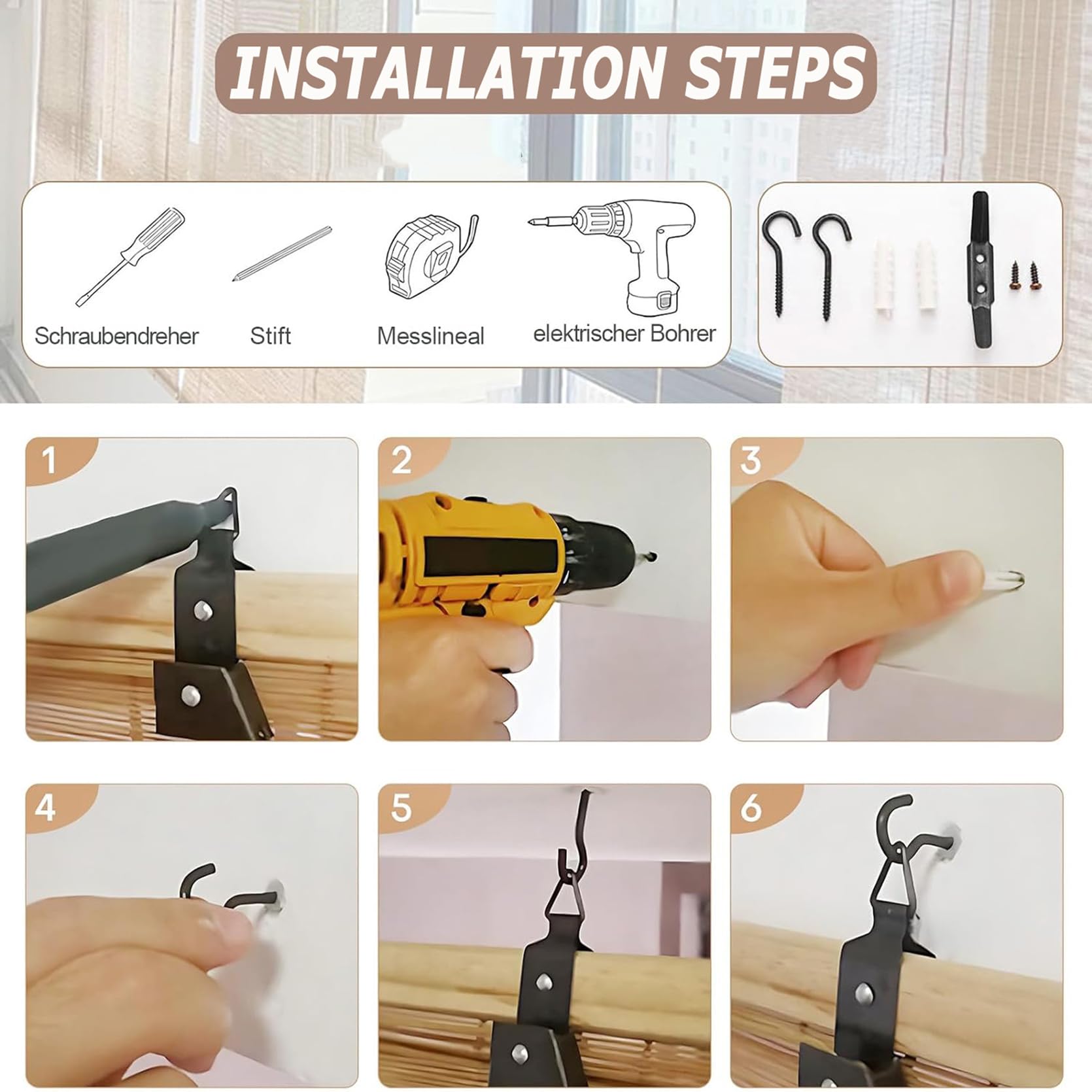 INSTALLATION STEPS

Schraubendreher

Stift

Messlineal

elektrischer Bohrer

1

2

3

4

5

6