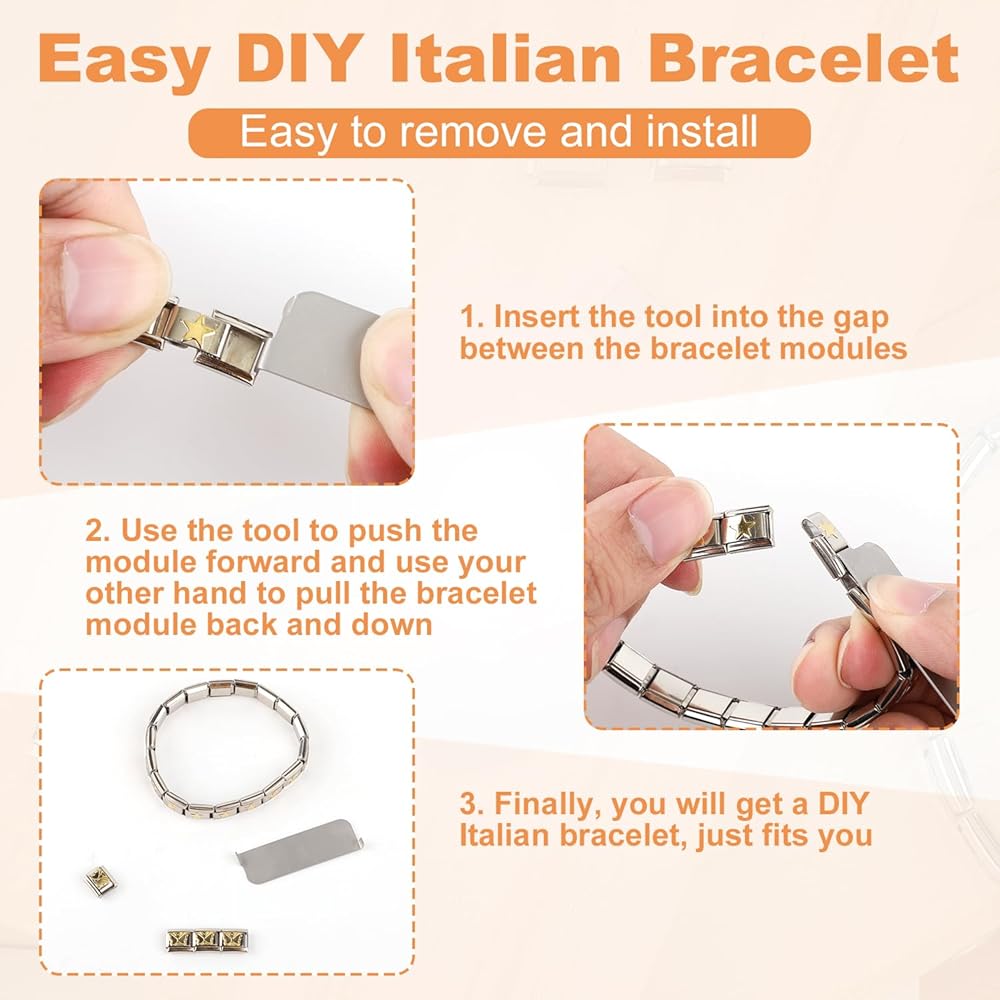 Easy DIY Italian Bracelet

Easy to remove and install

1. Insert the tool into the gap between the bracelet modules

2. Use the tool to push the module forward and use your other hand to pull the bracelet module back and down

3. Finally, you will get a DIY Italian bracelet, just fits you