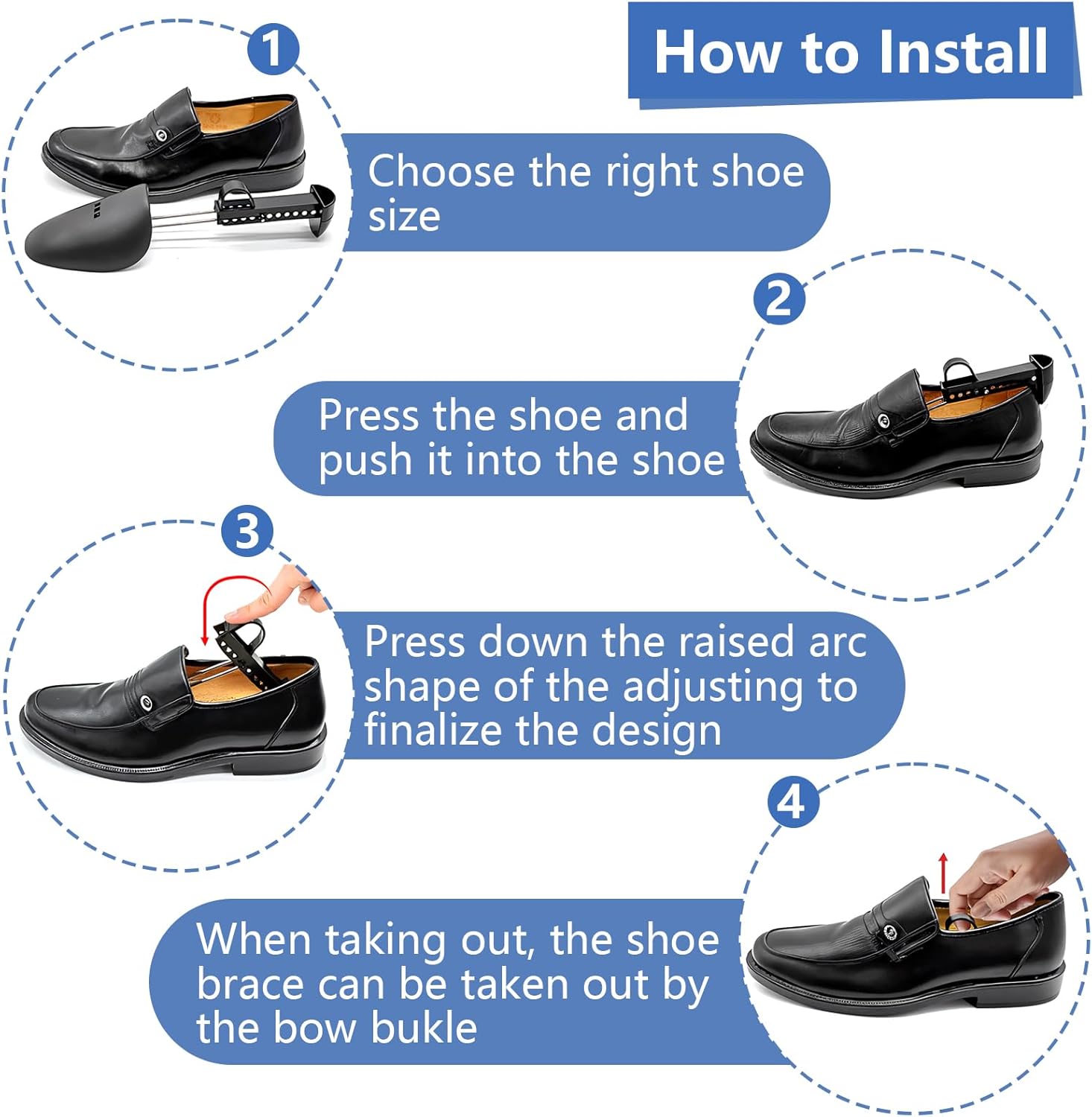 How to Install

1

Choose the right shoe size

2

Press the shoe and push it into the shoe

3

Press down the raised arc shape of the adjusting to finalize the design

4

When taking out, the shoe brace can be taken out by the bow bukle