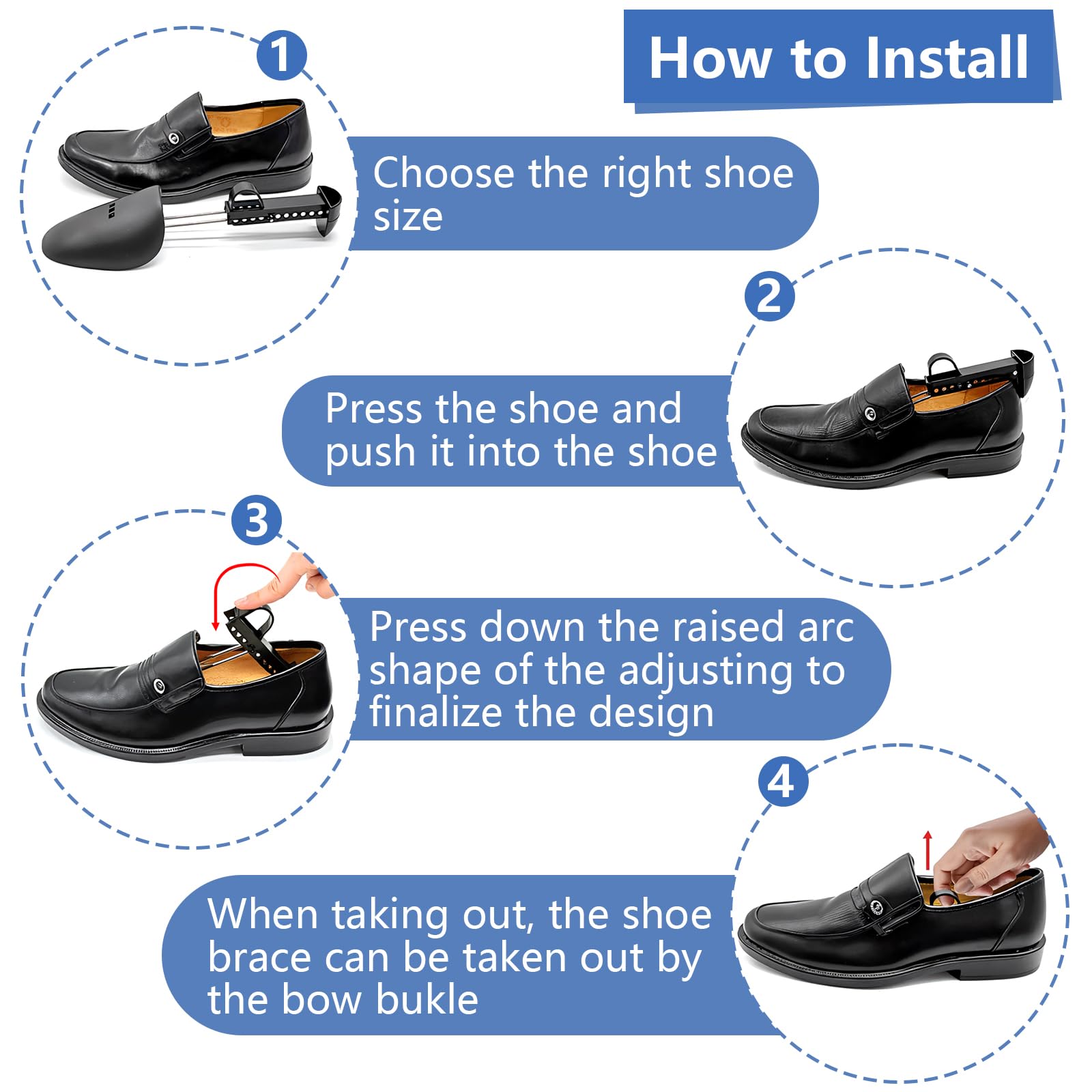 How to Install

1

Choose the right shoe size

2

Press the shoe and push it into the shoe

3

Press down the raised arc shape of the adjusting to finalize the design

4

When taking out, the shoe brace can be taken out by the bow bukle