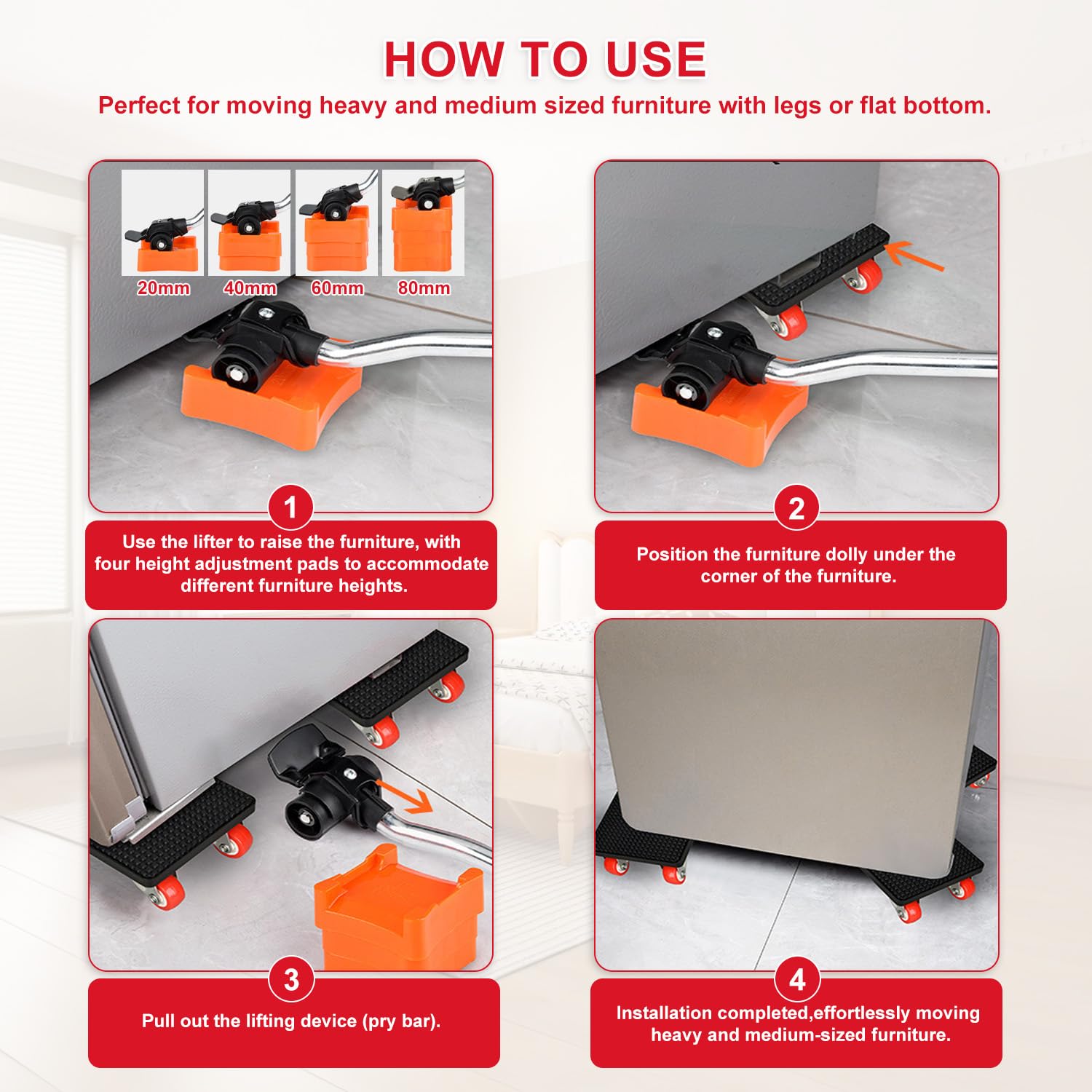 HOW TO USE

Perfect for moving heavy and medium sized furniture with legs or flat bottom.

20mm 40mm 60mm 80mm

1

Use the lifter to raise the furniture, with four height adjustment pads to accommodate different furniture heights.

2

Position the furniture dolly under the corner of the furniture.

3

Pull out the lifting device (pry bar).

4

Installation completed,effortlessly moving heavy and medium-sized furniture.