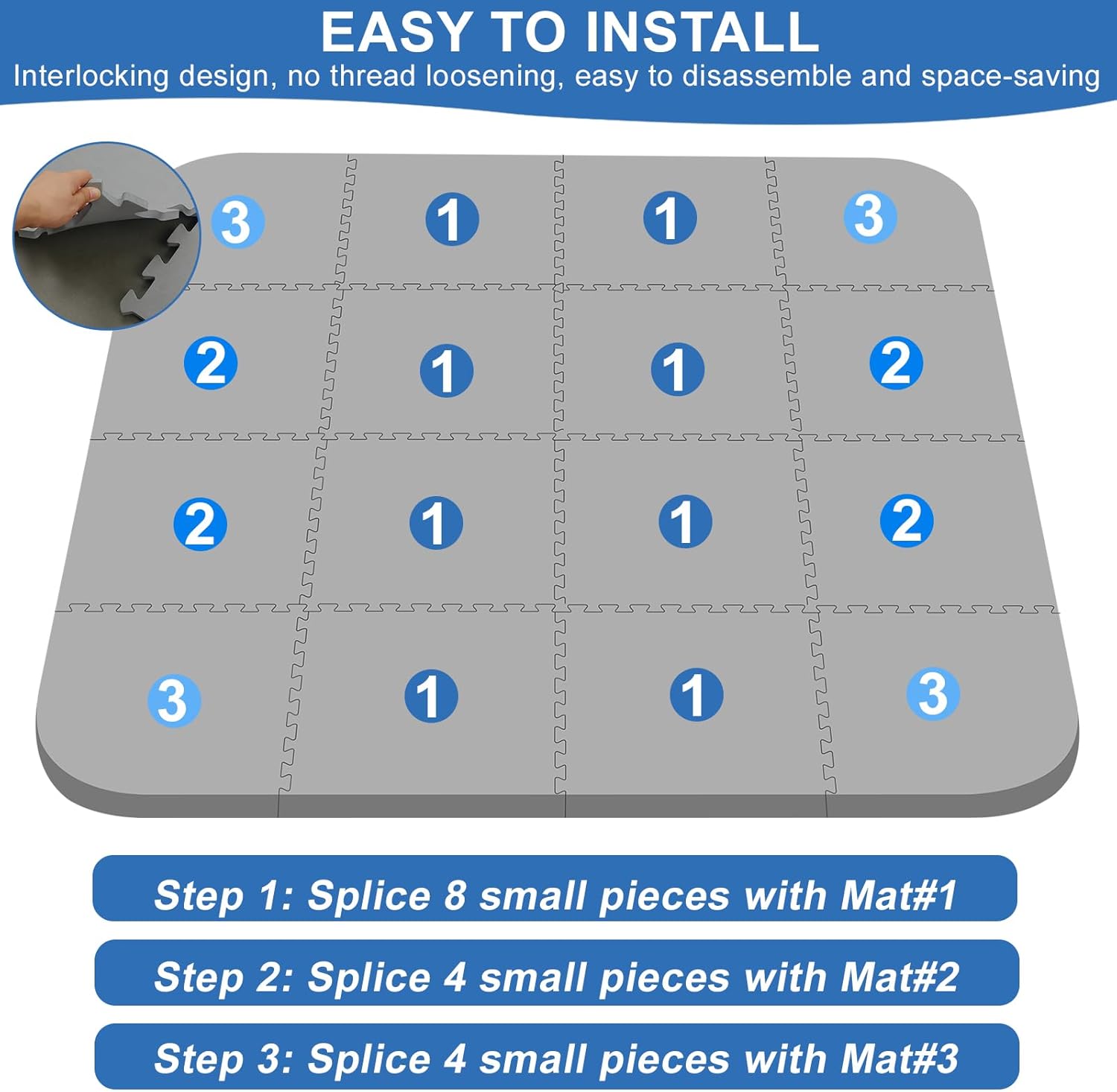 EASY TO INSTALL
Interlocking design, no thread loosening, easy to disassemble and space-saving

3 1 1 3
2 1 1 2
2 1 1 2
3 1 1 3

Step 1: Splice 8 small pieces with Mat#1
Step 2: Splice 4 small pieces with Mat#2
Step 3: Splice 4 small pieces with Mat#3