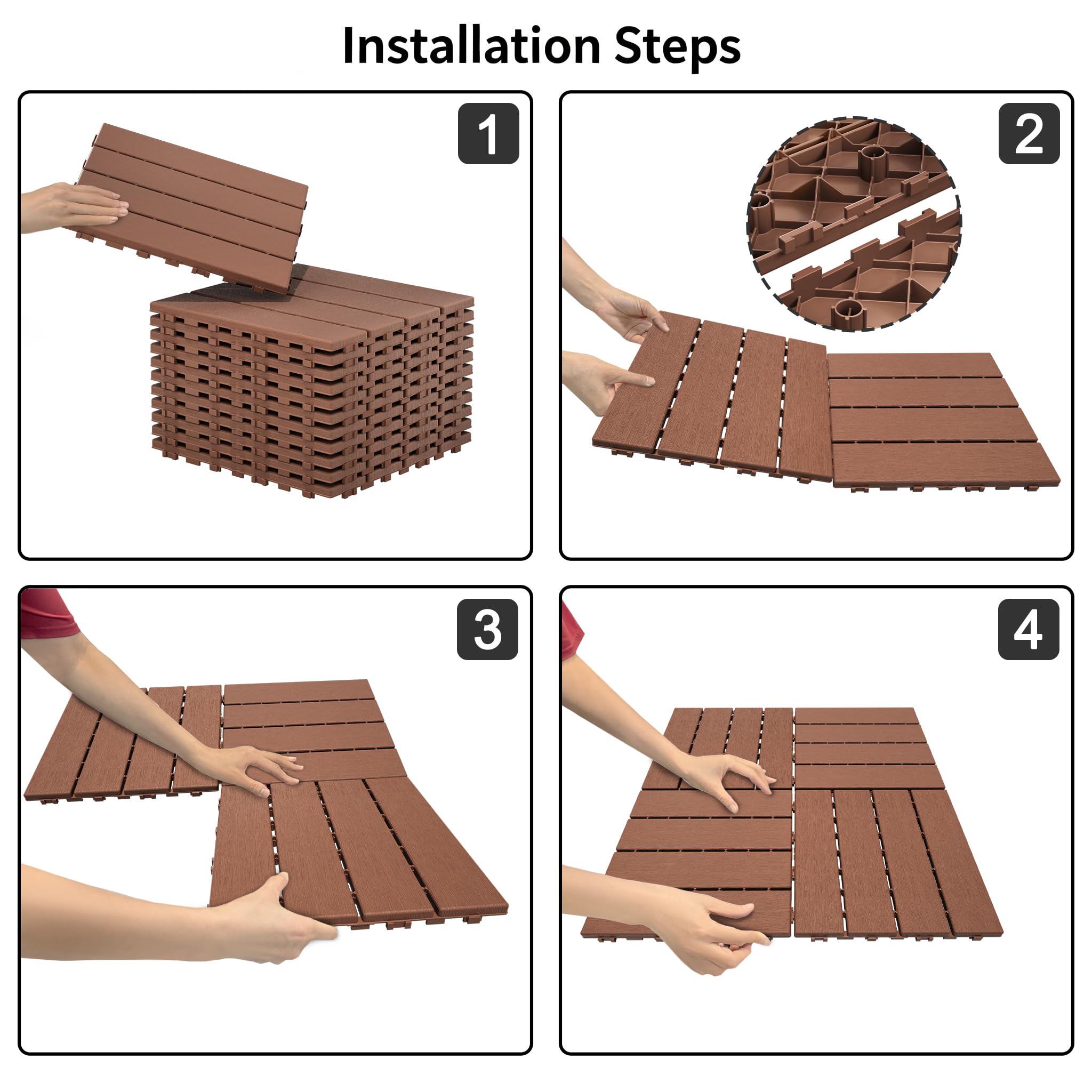 Installation Steps

1

2

3

4