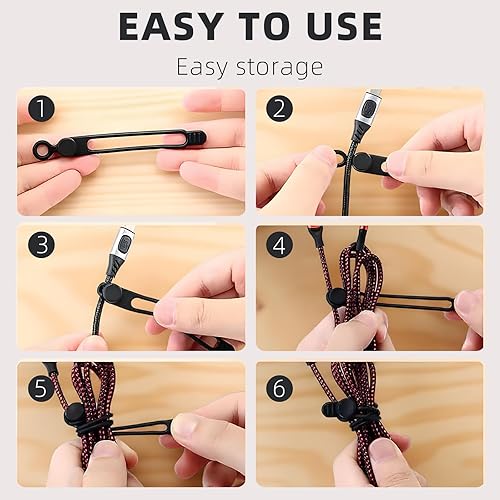 EASY TO USE

Easy storage

1

2

3

4

5

6