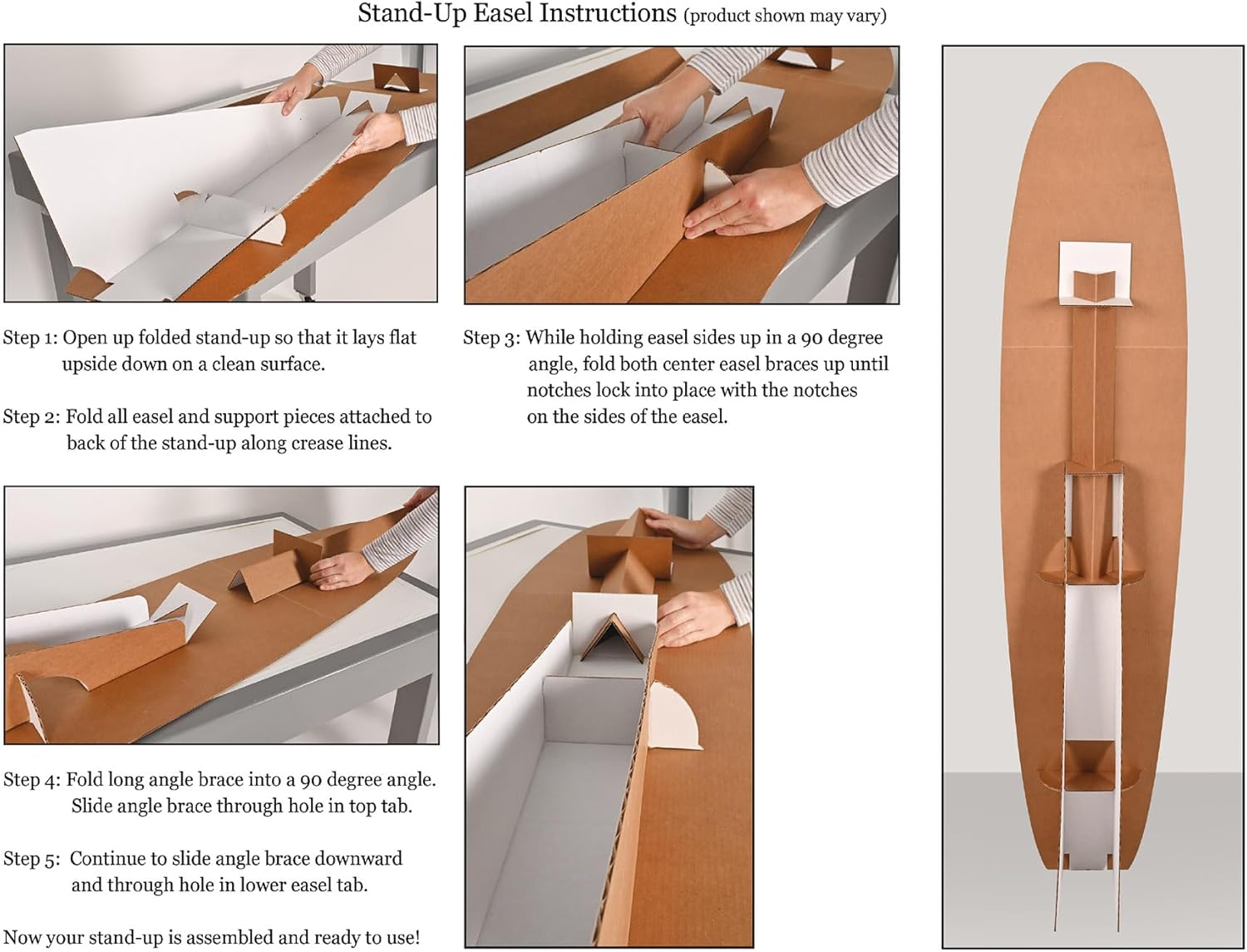 Stand-Up Easel Instructions (product shown may vary)

Step 1: Open up folded stand-up so that it lays flat upside down on a clean surface.

Step 2: Fold all easel and support pieces attached to back of the stand-up along crease lines.

Step 3: While holding easel sides up in a 90 degree angle, fold both center easel braces up until notches lock into place with the notches on the sides of the easel.

Step 4: Fold long angle brace into a 90 degree angle. Slide angle brace through hole in top tab.

Step 5: Continue to slide angle brace downward and through hole in lower easel tab.

Now your stand-up is assembled and ready to use!