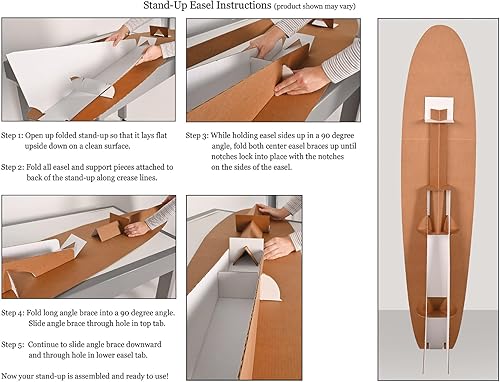 Stand-Up Easel Instructions (product shown may vary)

Step 1: Open up folded stand-up so that it lays flat upside down on a clean surface.

Step 2: Fold all easel and support pieces attached to back of the stand-up along crease lines.

Step 3: While holding easel sides up in a 90 degree angle, fold both center easel braces up until notches lock into place with the notches on the sides of the easel.

Step 4: Fold long angle brace into a 90 degree angle. Slide angle brace through hole in top tab.

Step 5: Continue to slide angle brace downward and through hole in lower easel tab.

Now your stand-up is assembled and ready to use!