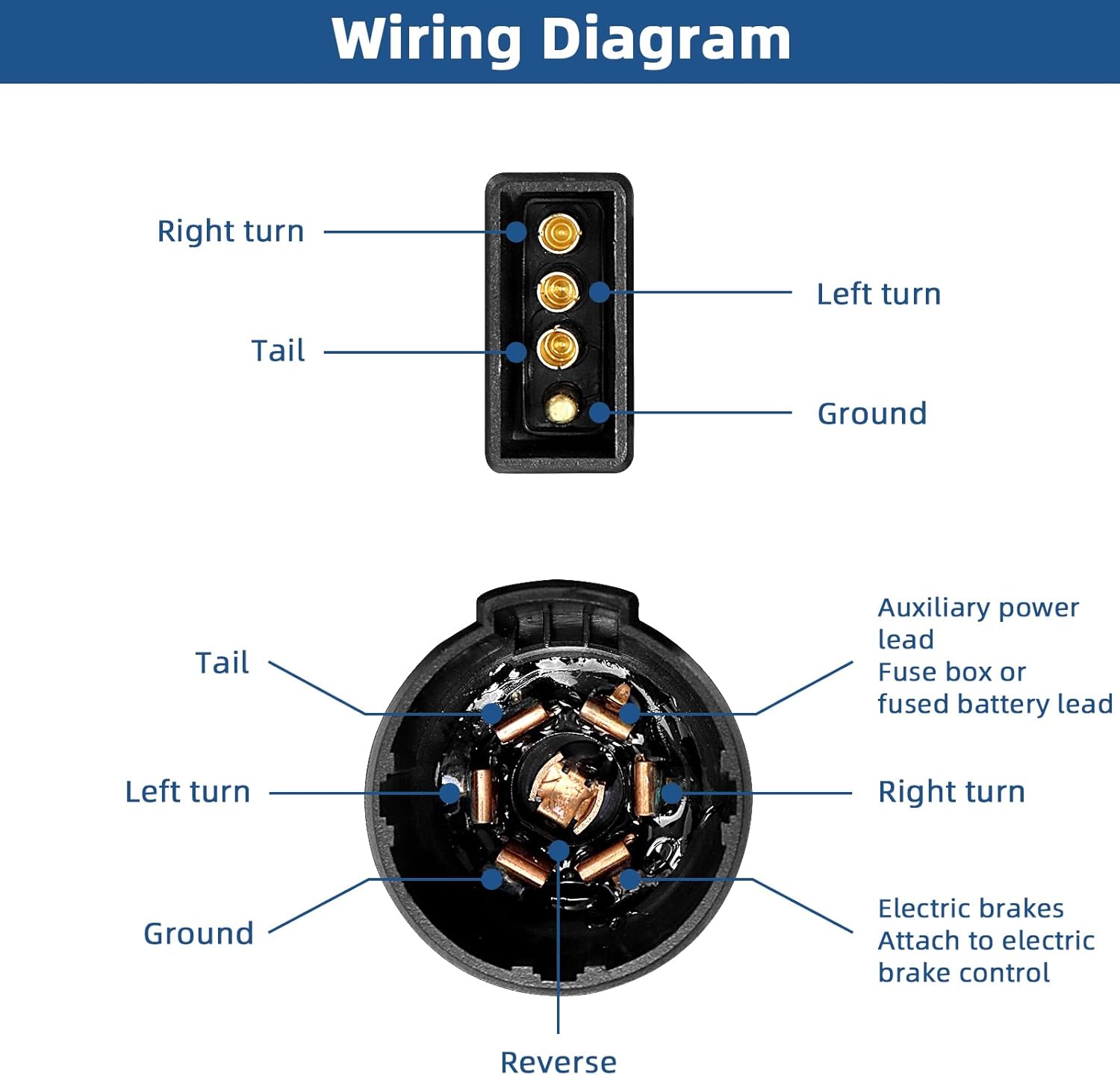 Wiring Diagram

Right turn

Left turn

Tail

Ground

Tail

Auxiliary power lead
Fuse box or fused battery lead

Left turn

Right turn

Ground

Electric brakes
Attach to electric brake control

Reverse