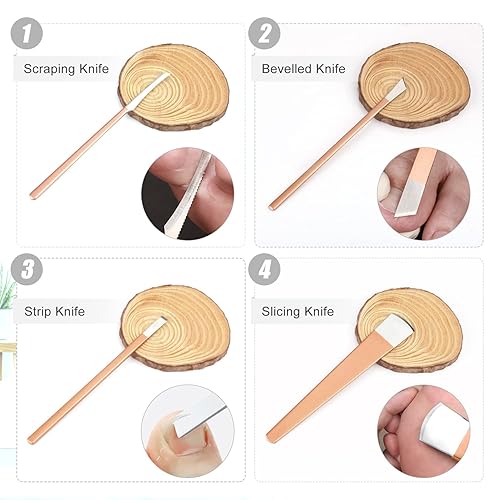 1
Scraping Knife

2
Bevelled Knife

3
Strip Knife

4
Slicing Knife