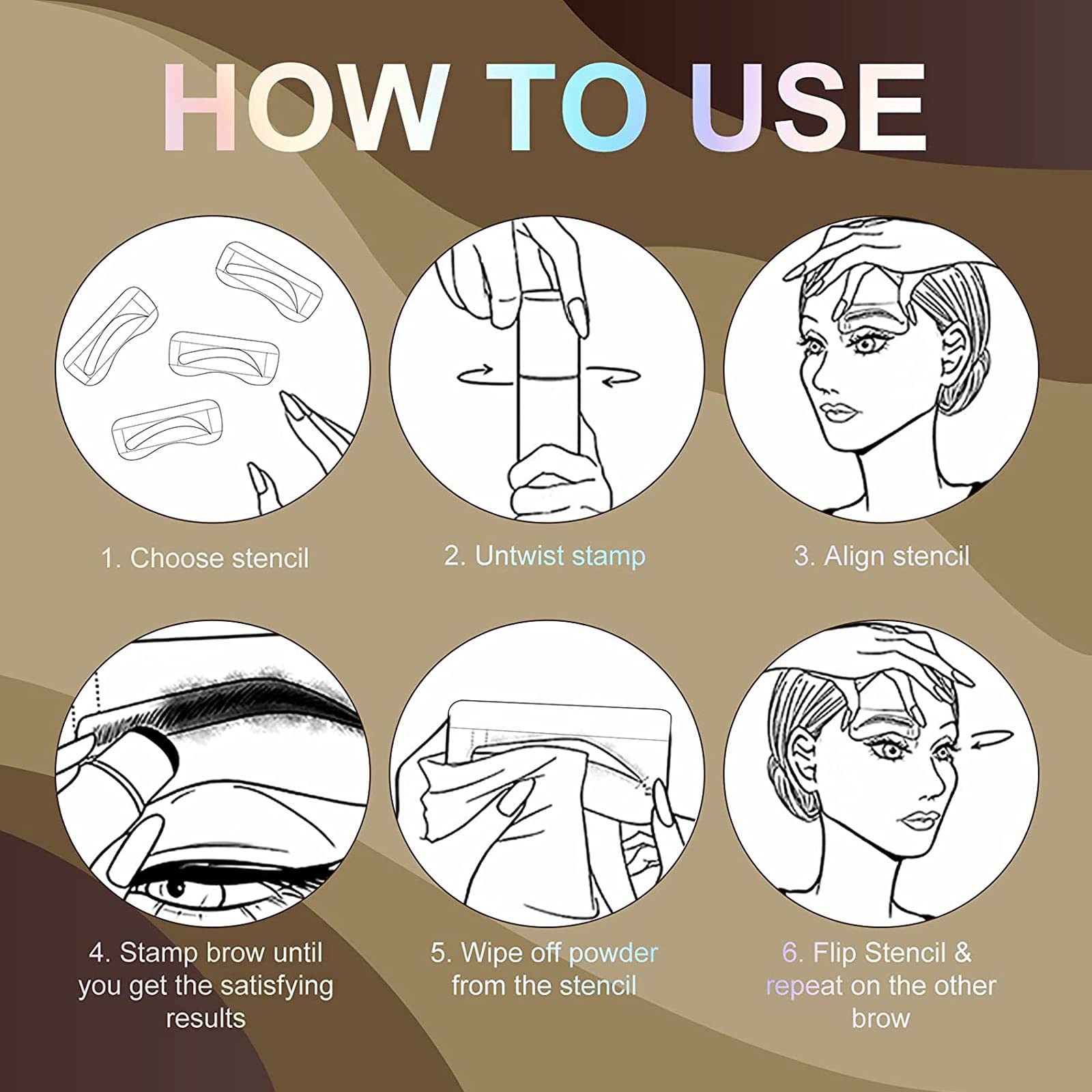 HOW TO USE

1. Choose stencil

2. Untwist stamp

3. Align stencil

4. Stamp brow until you get the satisfying results

5. Wipe off powder from the stencil

6. Flip Stencil & repeat on the other brow