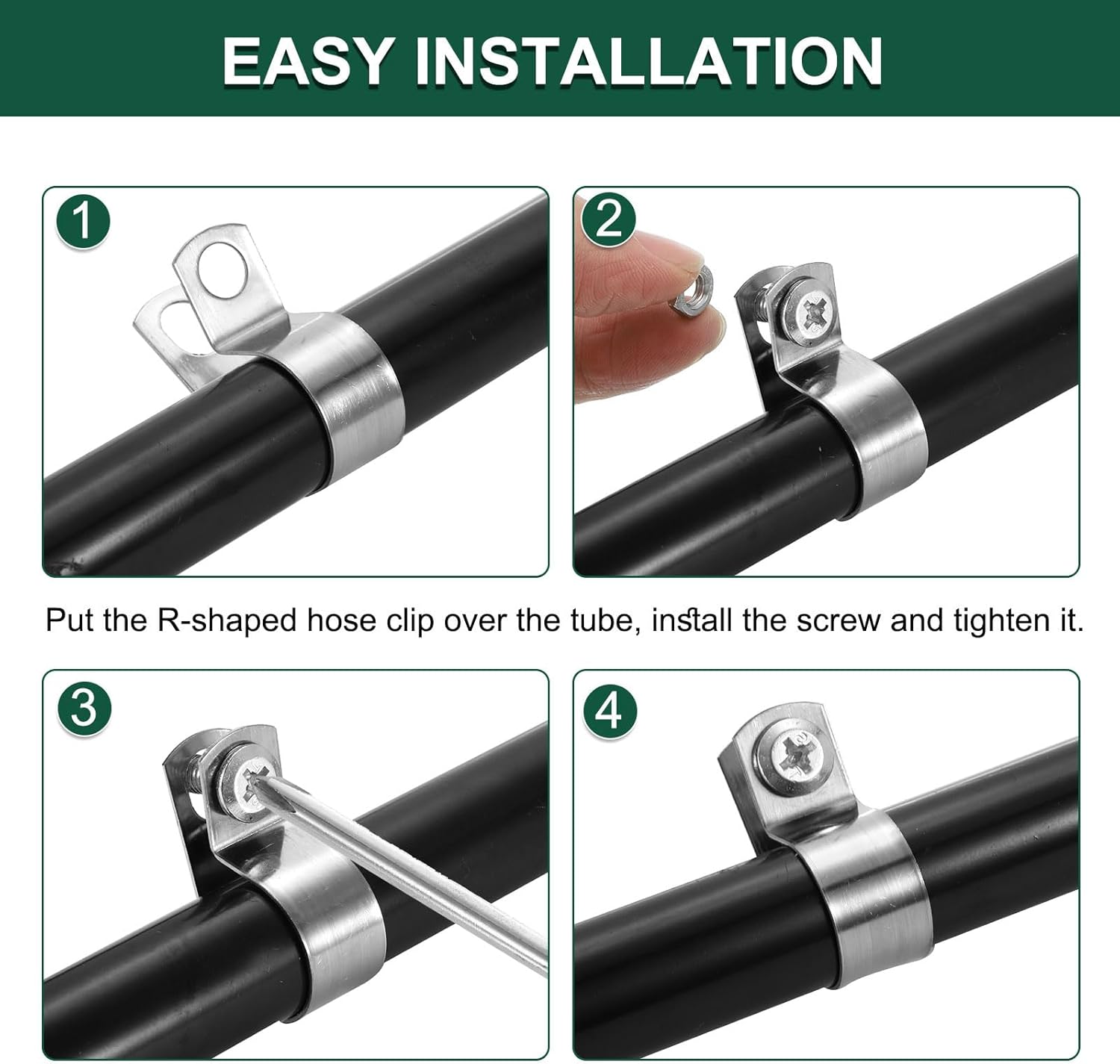 EASY INSTALLATION

1

2

Put the R-shaped hose clip over the tube, install the screw and tighten it.

3

4