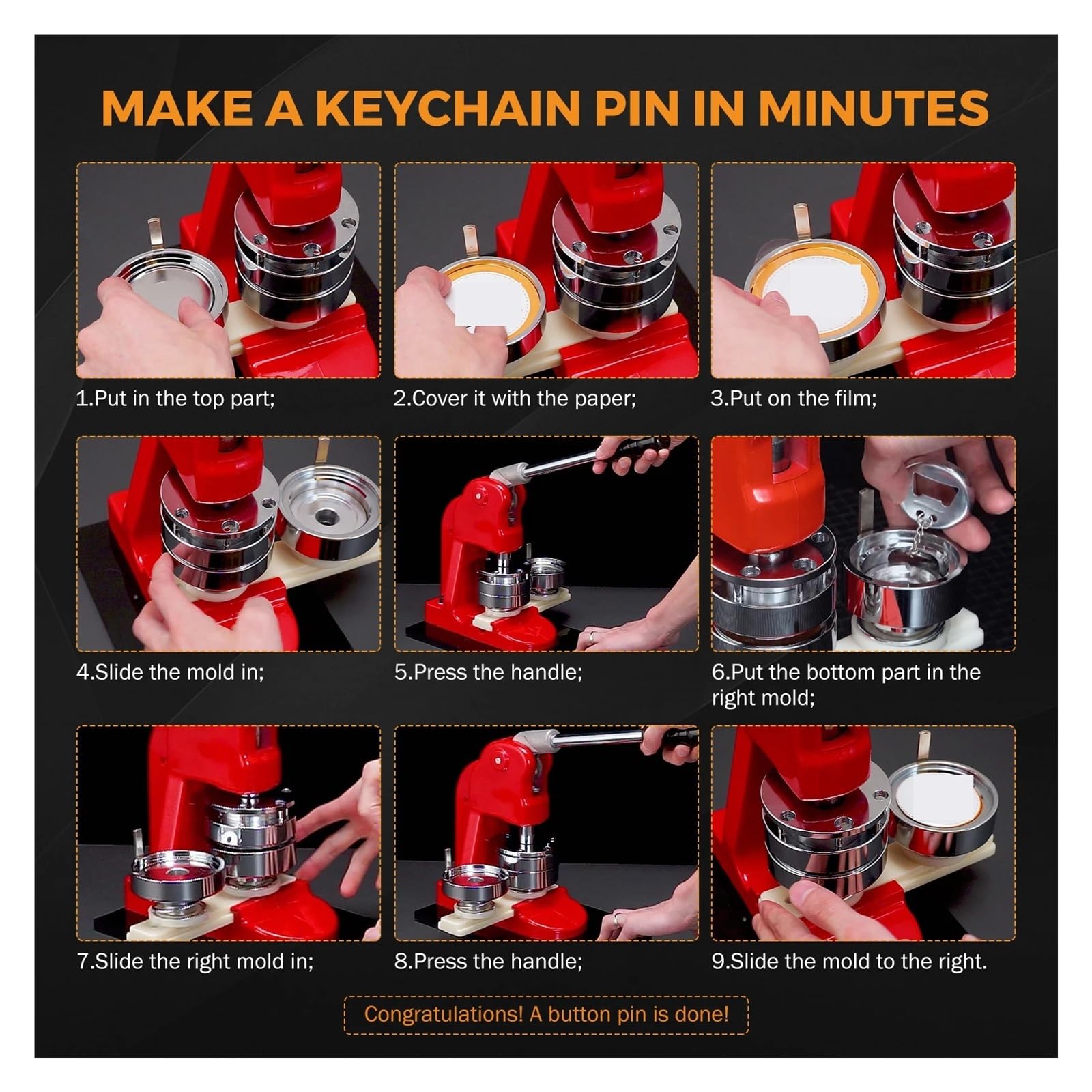 MAKE A KEYCHAIN PIN IN MINUTES

1.Put in the top part;

2.Cover it with the paper;

3.Put on the film;

4.Slide the mold in;

5.Press the handle;

6.Put the bottom part in the right mold;

7.Slide the right mold in;

8.Press the handle;

9.Slide the mold to the right.

Congratulations! A button pin is done!