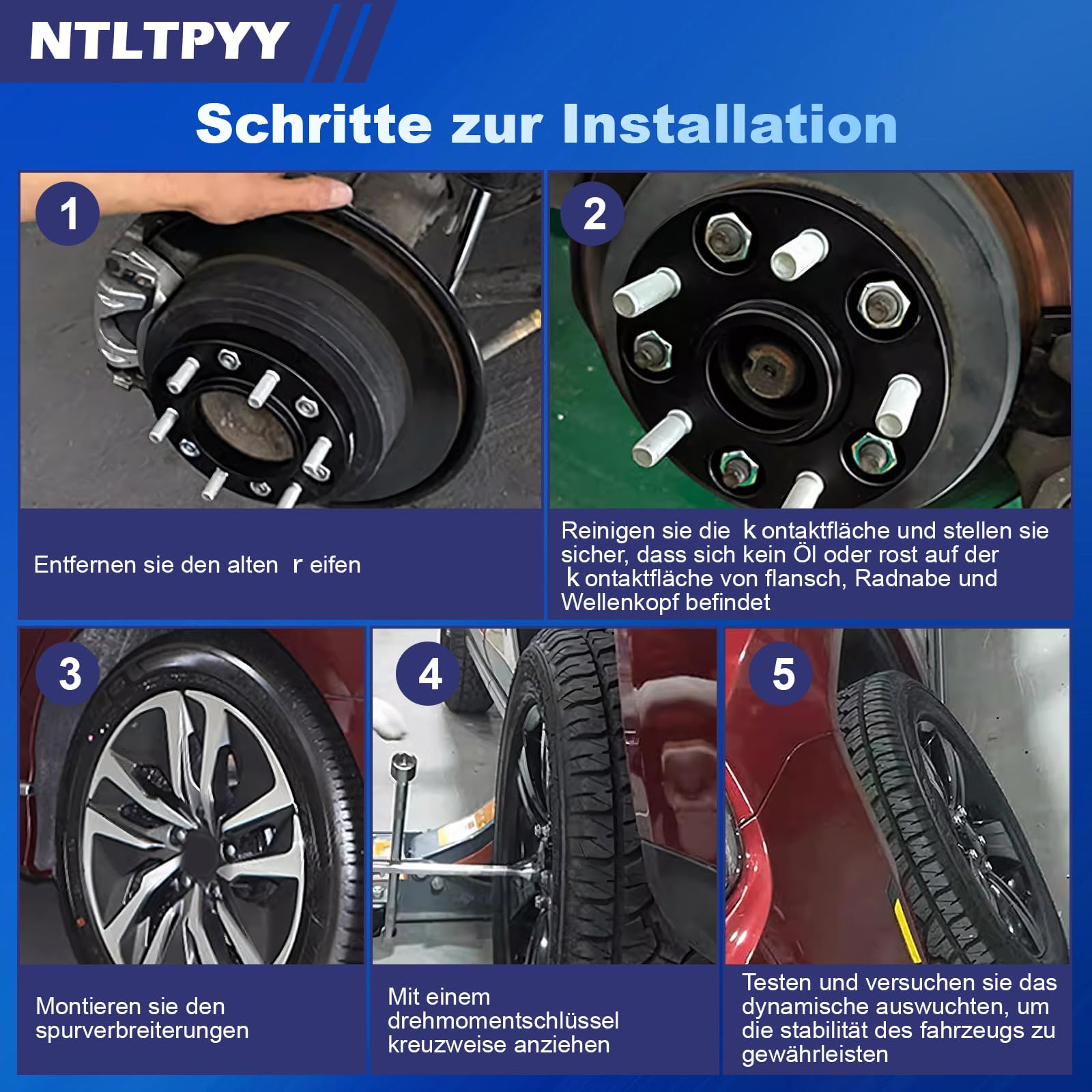 NTLTPYY

Schritte zur Installation

1

Entfernen sie den alten r eifen

2

Reinigen sie die k ontaktfläche und stellen sie sicher, dass sich kein Öl oder rost auf der k ontaktfläche von flansch, Radnabe und Wellenkopf befindet

3

Montieren sie den spurverbreiterungen

4

Mit einem drehmomentschlüssel kreuzweise anziehen

5

Testen und versuchen sie das dynamische auswuchten, um die stabilität des fahrzeugs zu gewährleisten