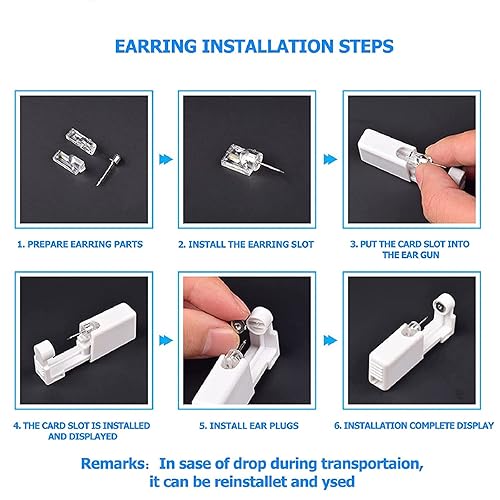 EARRING INSTALLATION STEPS

1. PREPARE EARRING PARTS

2. INSTALL THE EARRING SLOT

3. PUT THE CARD SLOT INTO THE EAR GUN

4. THE CARD SLOT IS INSTALLED AND DISPLAYED

5. INSTALL EAR PLUGS

6. INSTALLATION COMPLETE DISPLAY

Remarks: In sase of drop during transportaion, it can be reinstallet and ysed