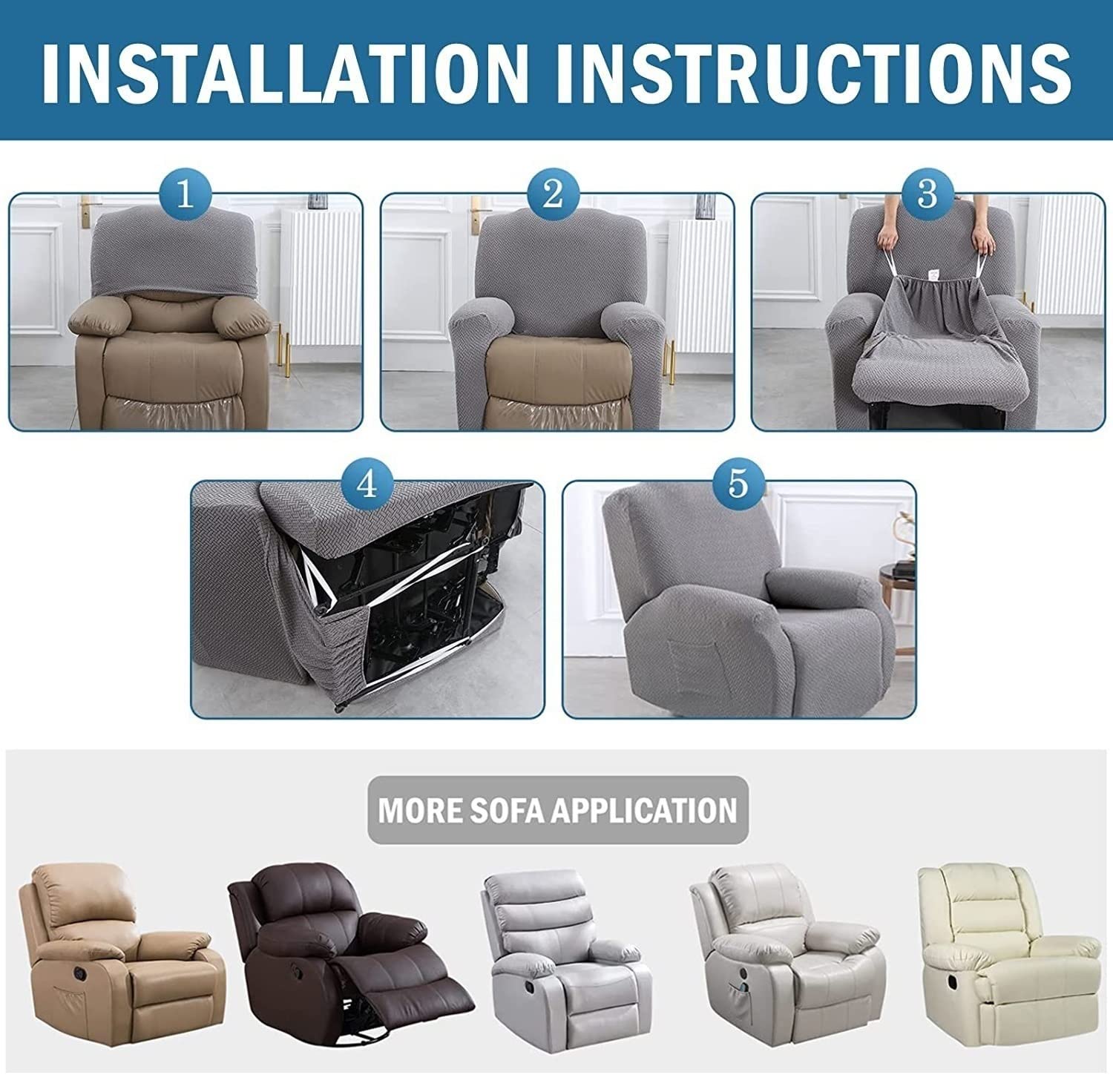 INSTALLATION INSTRUCTIONS

1

2

3

4

5

MORE SOFA APPLICATION