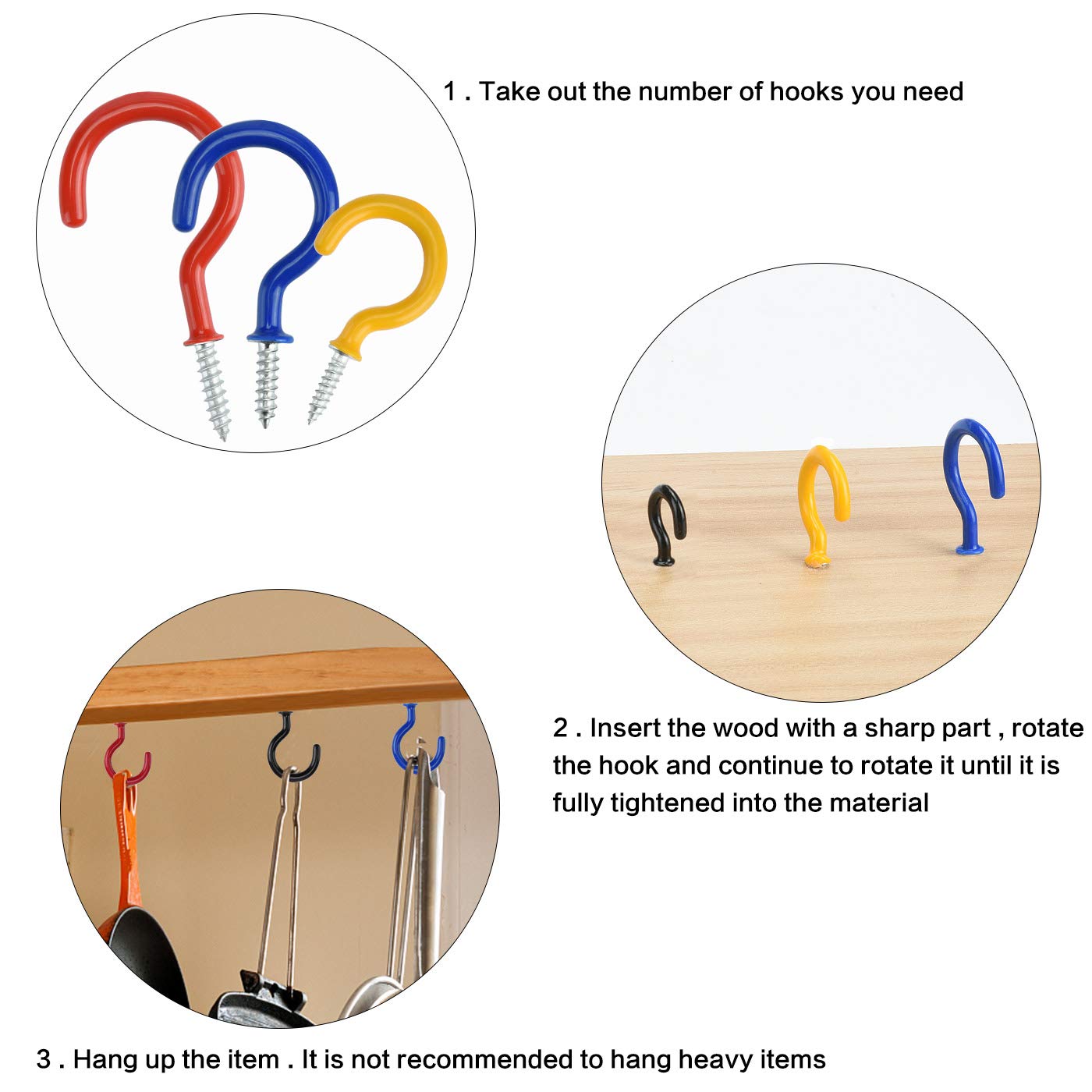 1 . Take out the number of hooks you need

2 . Insert the wood with a sharp part , rotate the hook and continue to rotate it until it is fully tightened into the material

3 . Hang up the item . It is not recommended to hang heavy items