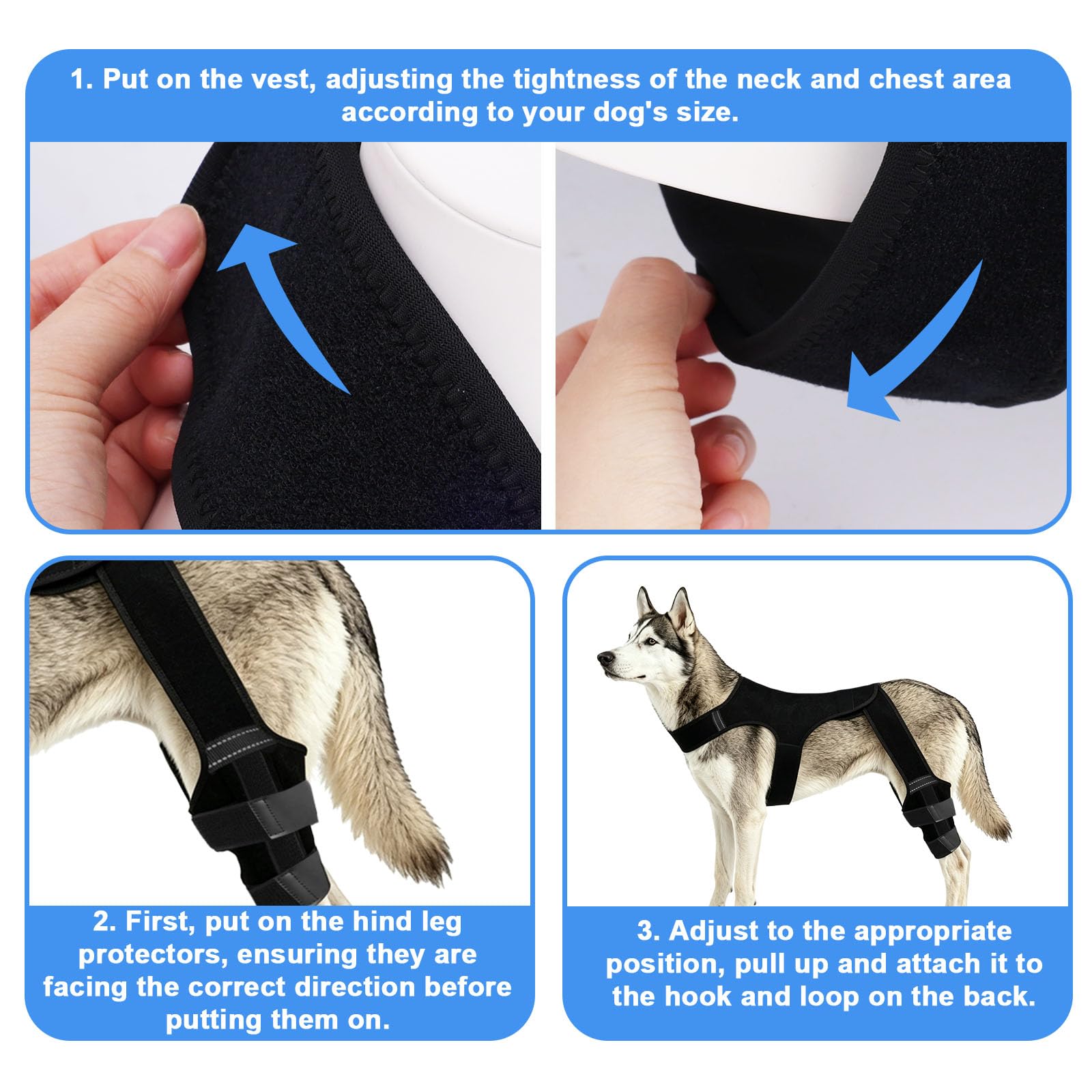 1. Put on the vest, adjusting the tightness of the neck and chest area according to your dog's size.

2. First, put on the hind leg protectors, ensuring they are facing the correct direction before putting them on.

3. Adjust to the appropriate position, pull up and attach it to the hook and loop on the back.