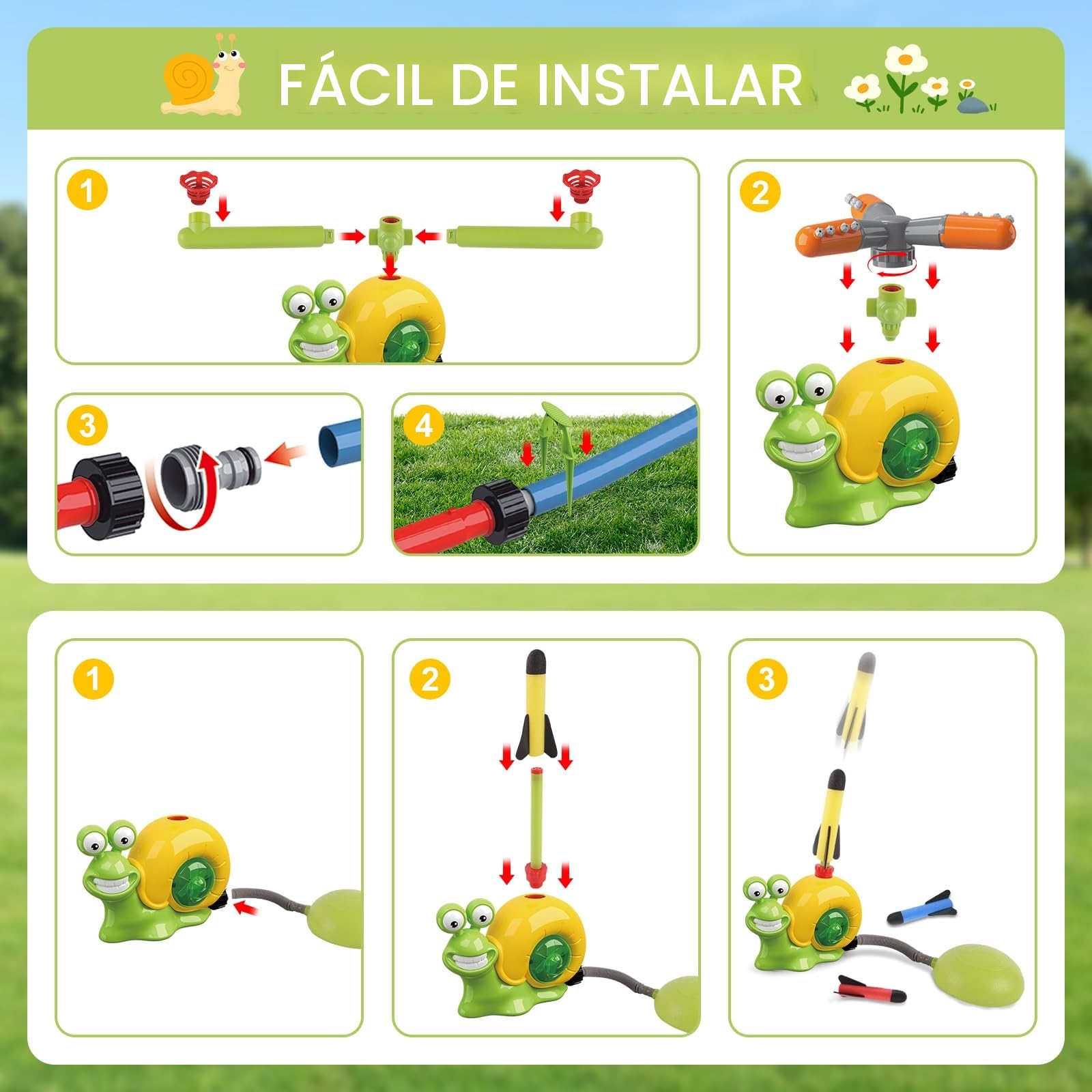 FÁCIL DE INSTALAR

1

2

3

4

1

2

3