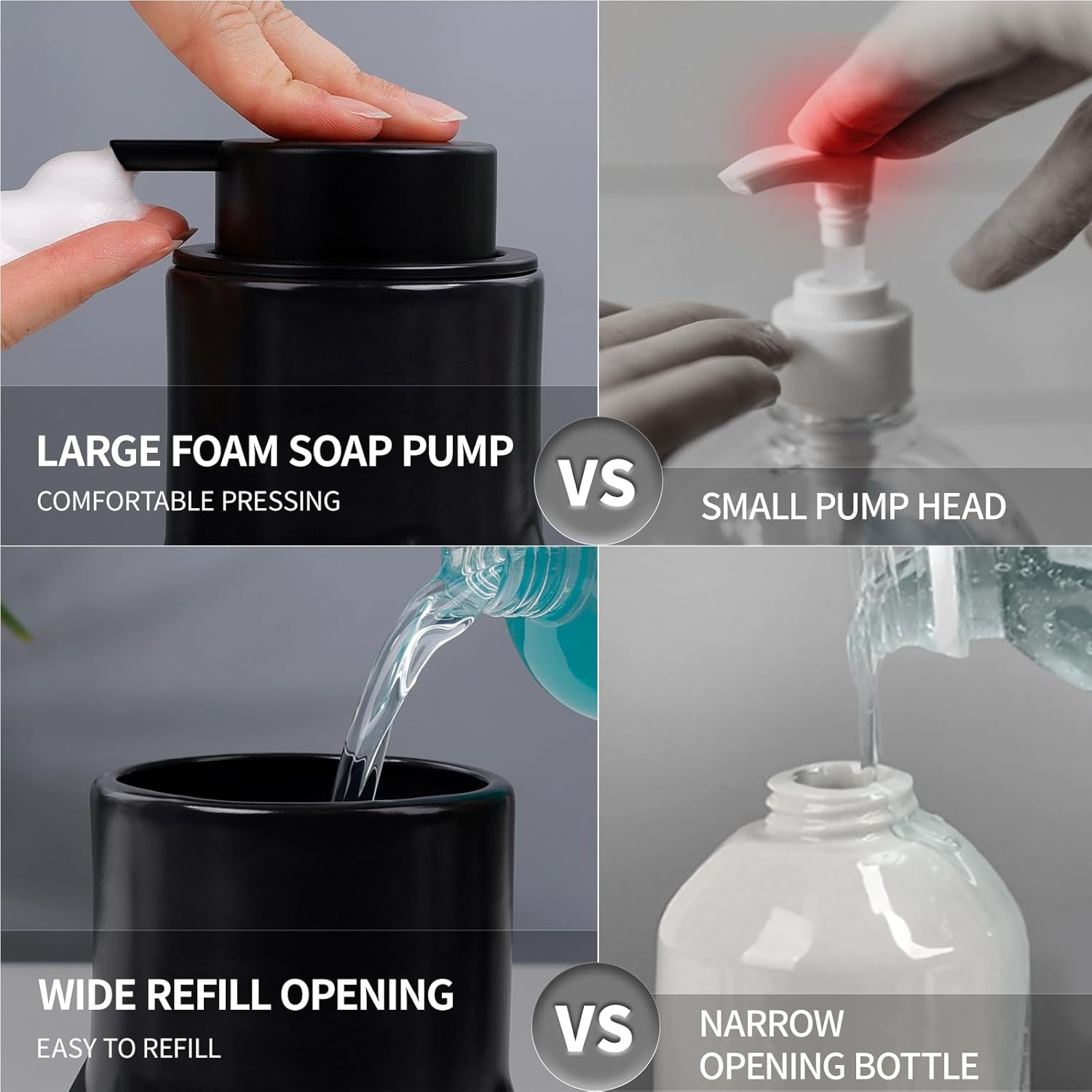 LARGE FOAM SOAP PUMP
COMFORTABLE PRESSING

VS

SMALL PUMP HEAD

WIDE REFILL OPENING
EASY TO REFILL

VS

NARROW
OPENING BOTTLE