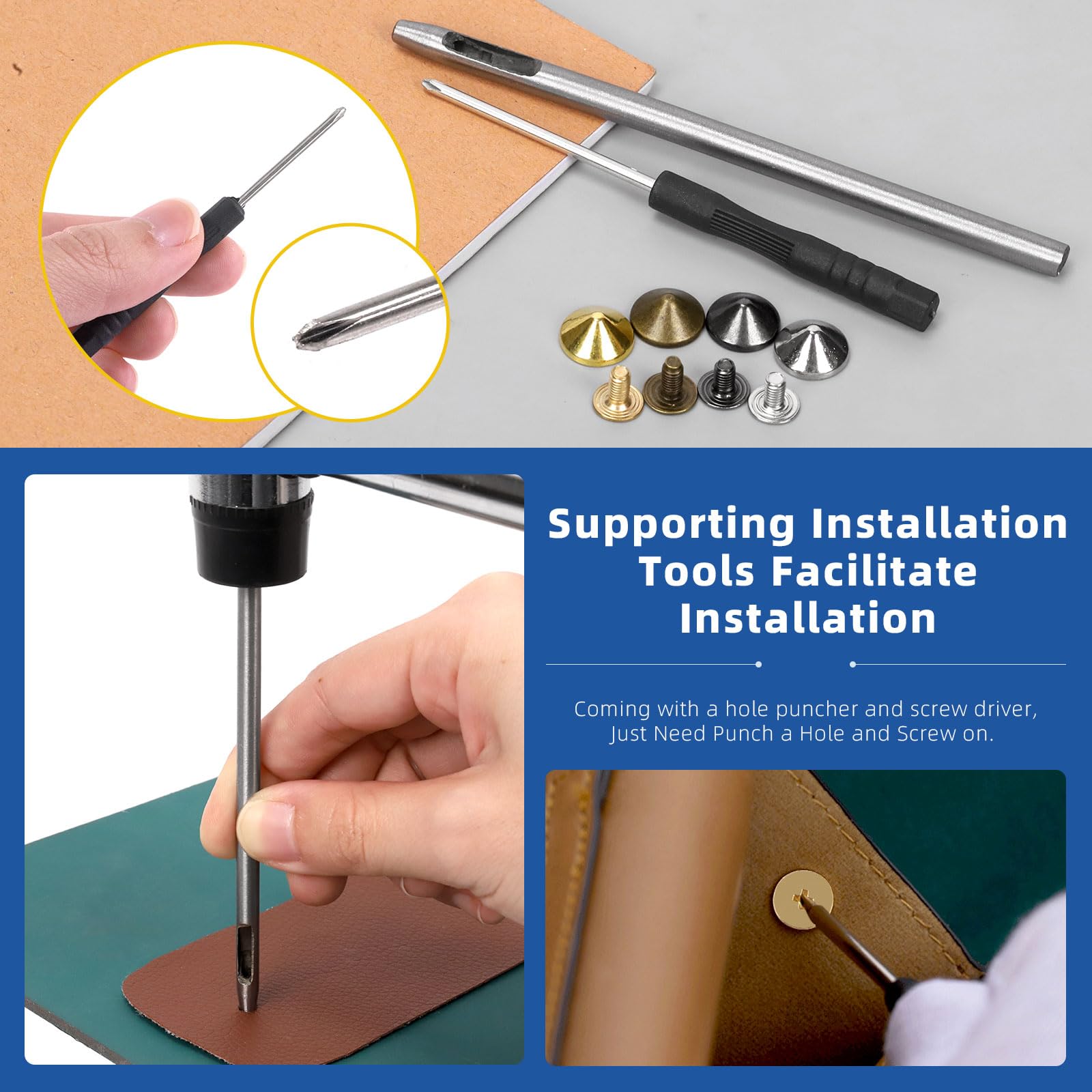 Supporting Installation Tools Facilitate Installation

Coming with a hole puncher and screw driver, Just Need Punch a Hole and Screw on.