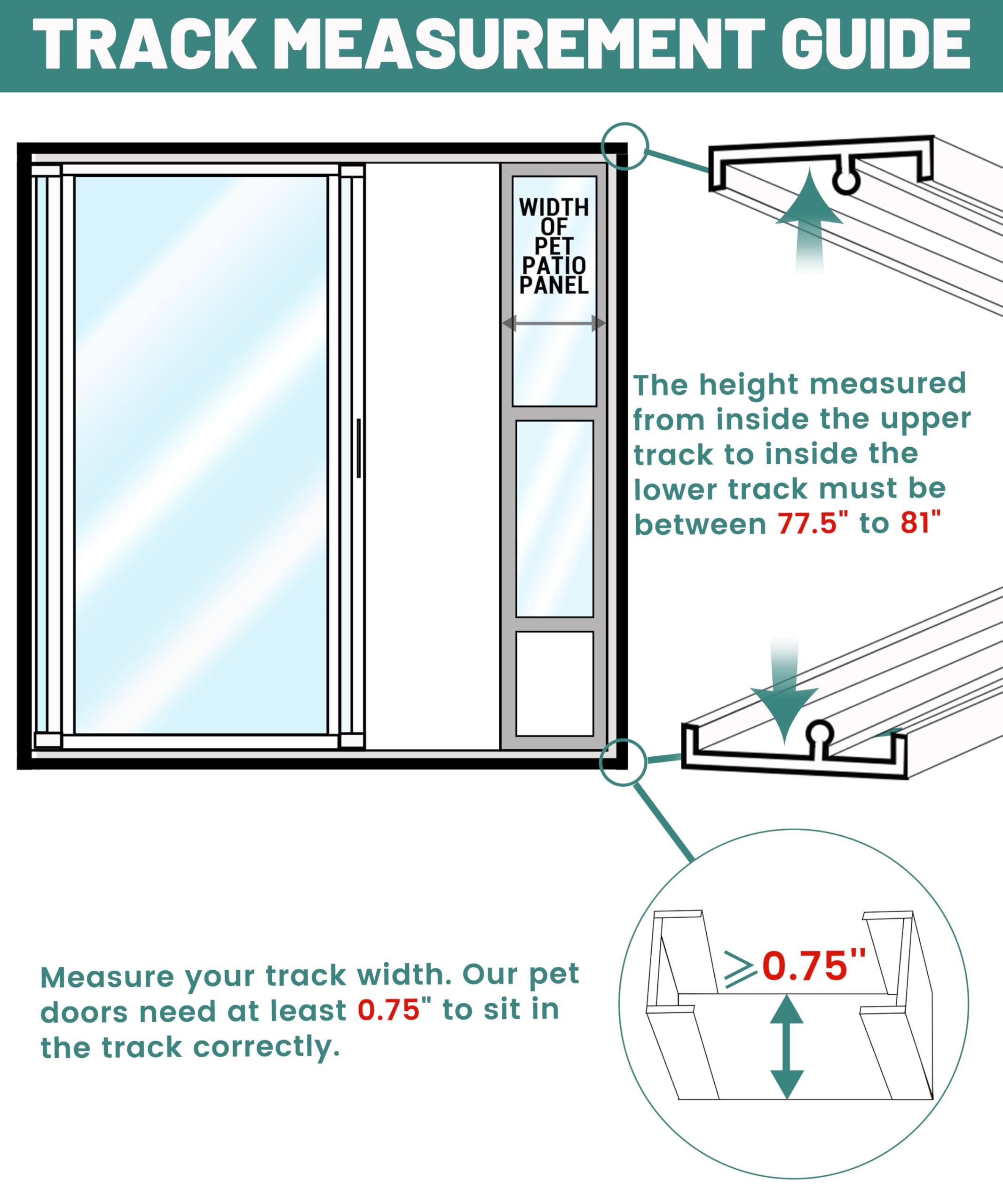 TRACK MEASUREMENT GUIDE

WIDTH OF PET PATIO PANEL

The height measured from inside the upper track to inside the lower track must be between 77.5" to 81"

Measure your track width. Our pet doors need at least 0.75" to sit in the track correctly.

$\geqslant$0.75"