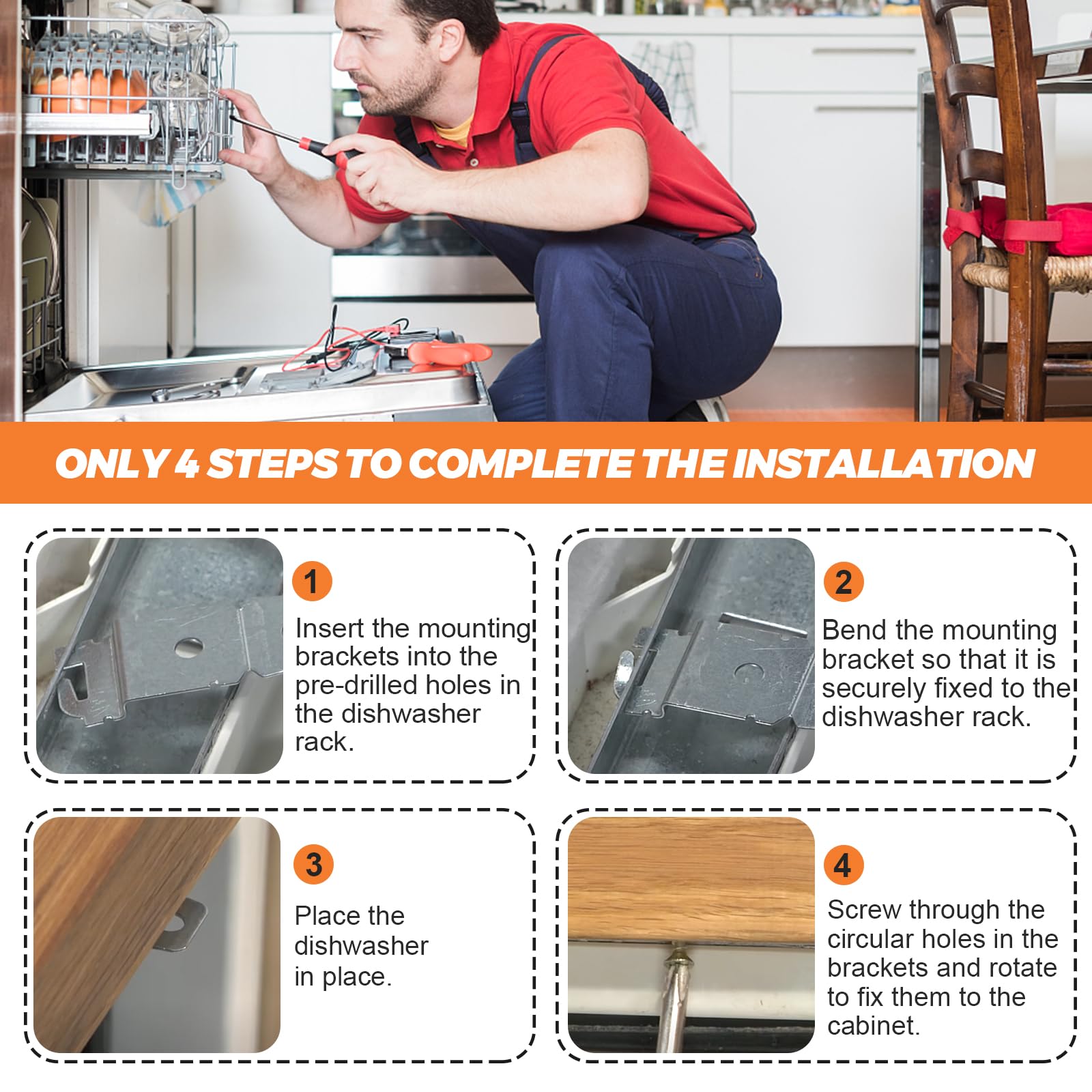 ONLY 4 STEPS TO COMPLETE THE INSTALLATION

1

Insert the mounting brackets into the pre-drilled holes in the dishwasher rack.

2

Bend the mounting bracket so that it is securely fixed to the dishwasher rack.

3

Place the dishwasher in place.

4

Screw through the circular holes in the brackets and rotate to fix them to the cabinet.