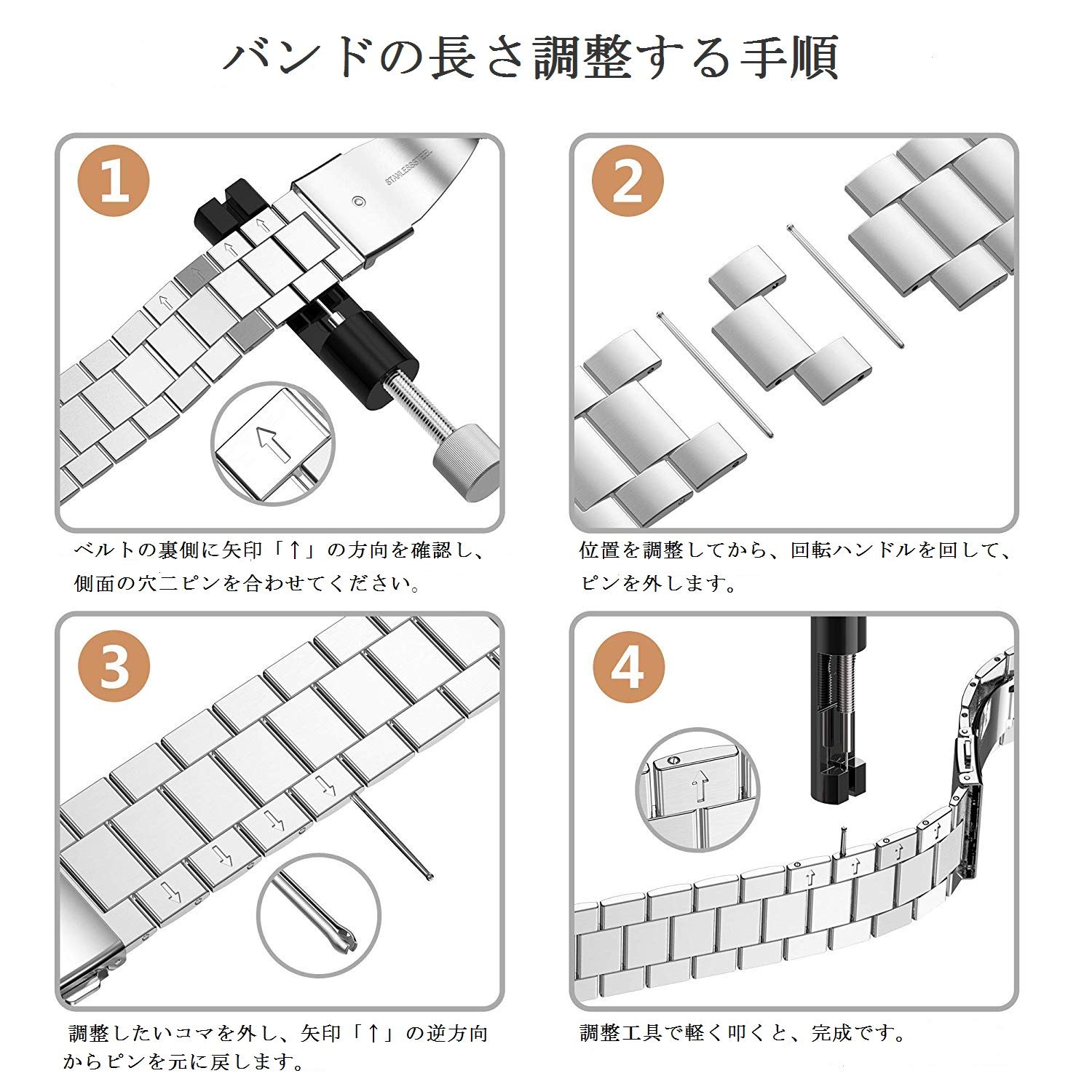 バンドの長さ調整する手順

1

STAINLESSSTEEL

ベルトの裏側に矢印「↑」の方向を確認し、側面の穴二ピンを合わせてください。

2

位置を調整してから、回転ハンドルを回して、ピンを外します。

3

調整したいコマを外し、矢印「↑」の逆方向からピンを元に戻します。

4

調整工具で軽く叩くと、完成です。