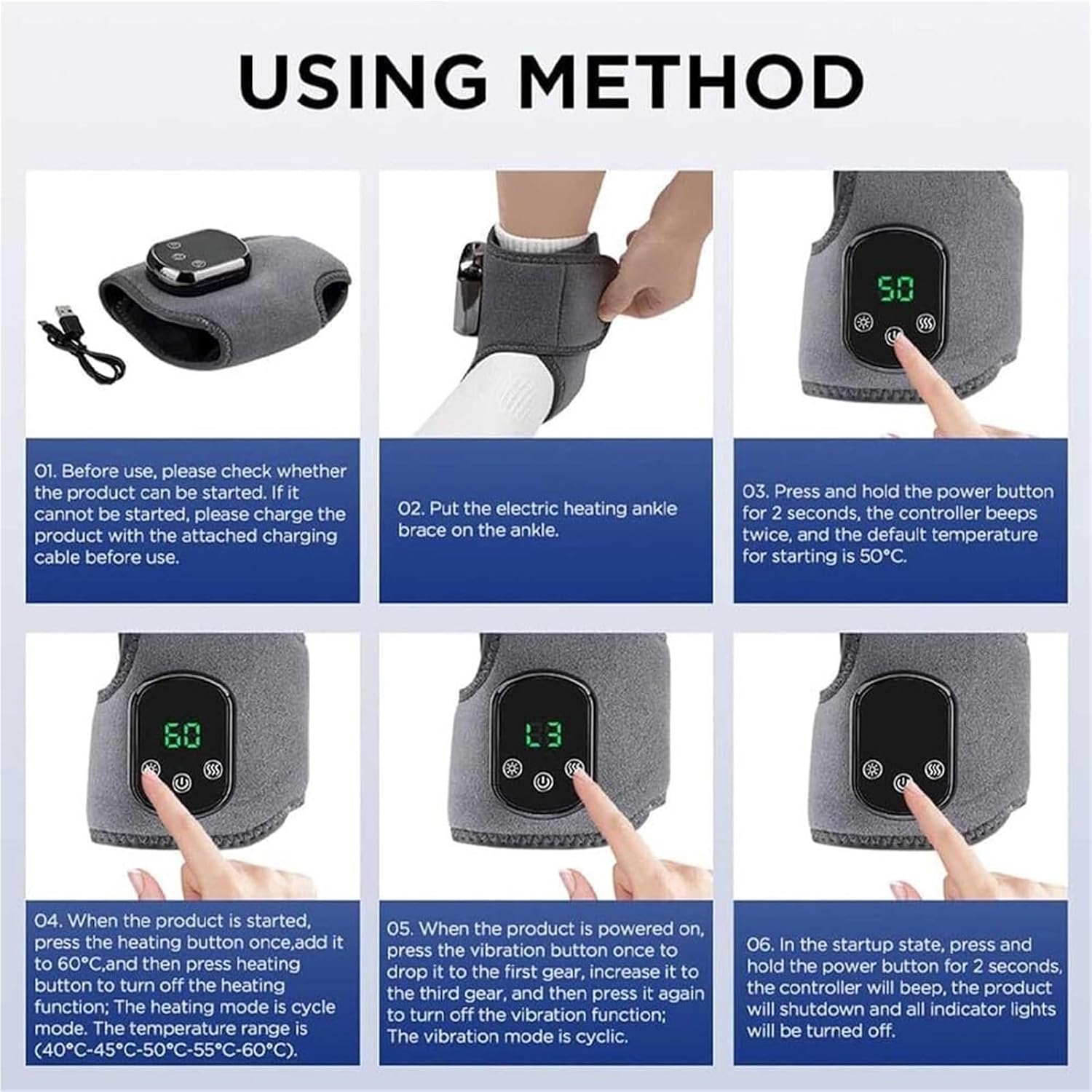 USING METHOD

50

01. Before use, please check whether the product can be started. If it cannot be started, please charge the product with the attached charging cable before use.

02. Put the electric heating ankle brace on the ankle.

03. Press and hold the power button for 2 seconds, the controller beeps twice, and the default temperature for starting is 50°C.

60

L3

04. When the product is started, press the heating button once,add it to 60°C,and then press heating button to turn off the heating function; The heating mode is cycle mode. The temperature range is (40°C-45°C-50°C-55°C-60°C).

05. When the product is powered on, press the vibration button once to drop it to the first gear, increase it to the third gear, and then press it again to turn off the vibration function; The vibration mode is cyclic.

06. In the startup state, press and hold the power button for 2 seconds, the controller will beep, the product will shutdown and all indicator lights will be turned off.