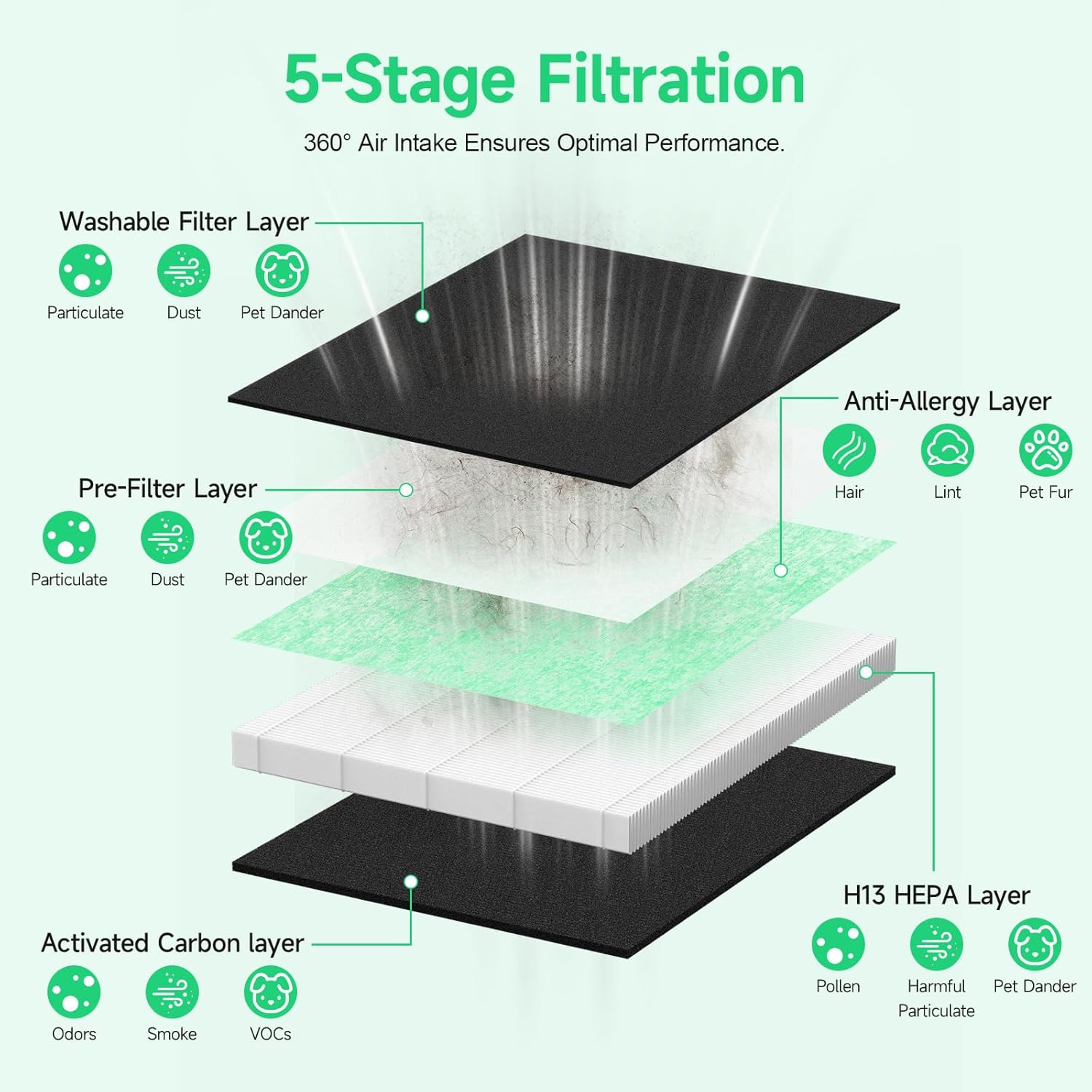 5-Stage Filtration

360° Air Intake Ensures Optimal Performance.

Washable Filter Layer

Particulate Dust Pet Dander

Anti-Allergy Layer

Hair Lint Pet Fur

Pre-Filter Layer

Particulate Dust Pet Dander

H13 HEPA Layer

Pollen Harmful Particulate Pet Dander

Activated Carbon layer

Odors Smoke VOCs