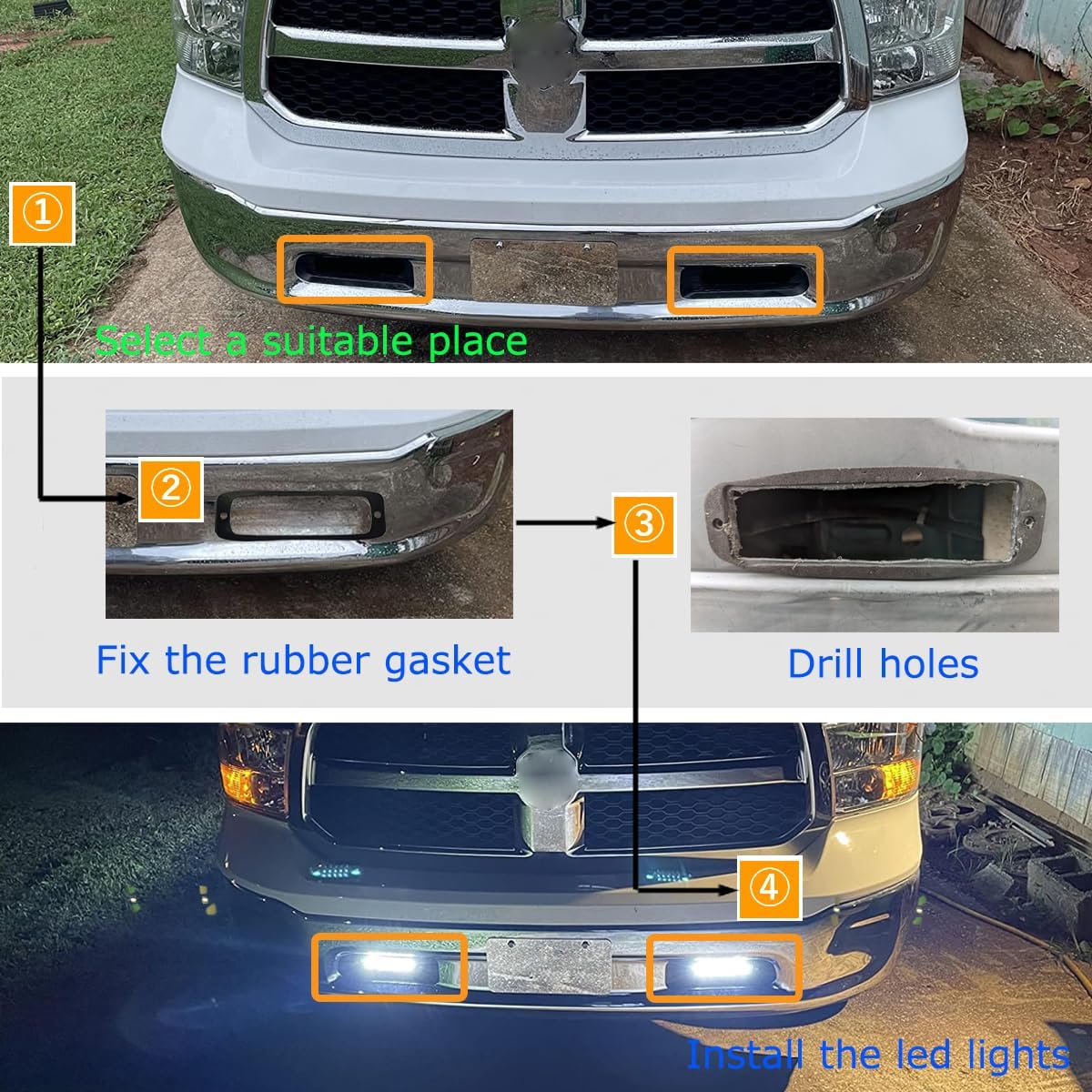 ①

Select a suitable place

②

Fix the rubber gasket

③

Drill holes

④

Install the led lights